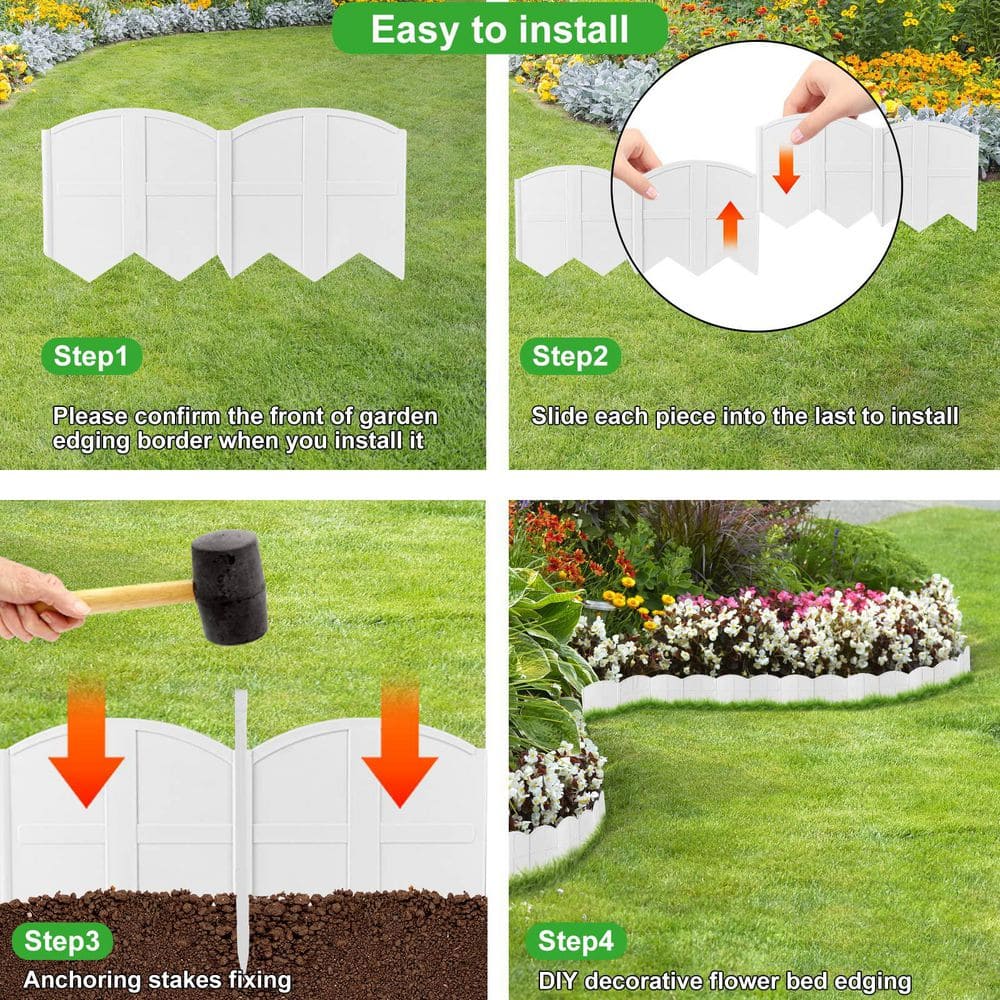 Easy to install

Step1

Please confirm the front of garden edging border when you install it

Step2

Slide each piece into the last to install

Step3

Anchoring stakes fixing

Step4

DIY decorative flower bed edging