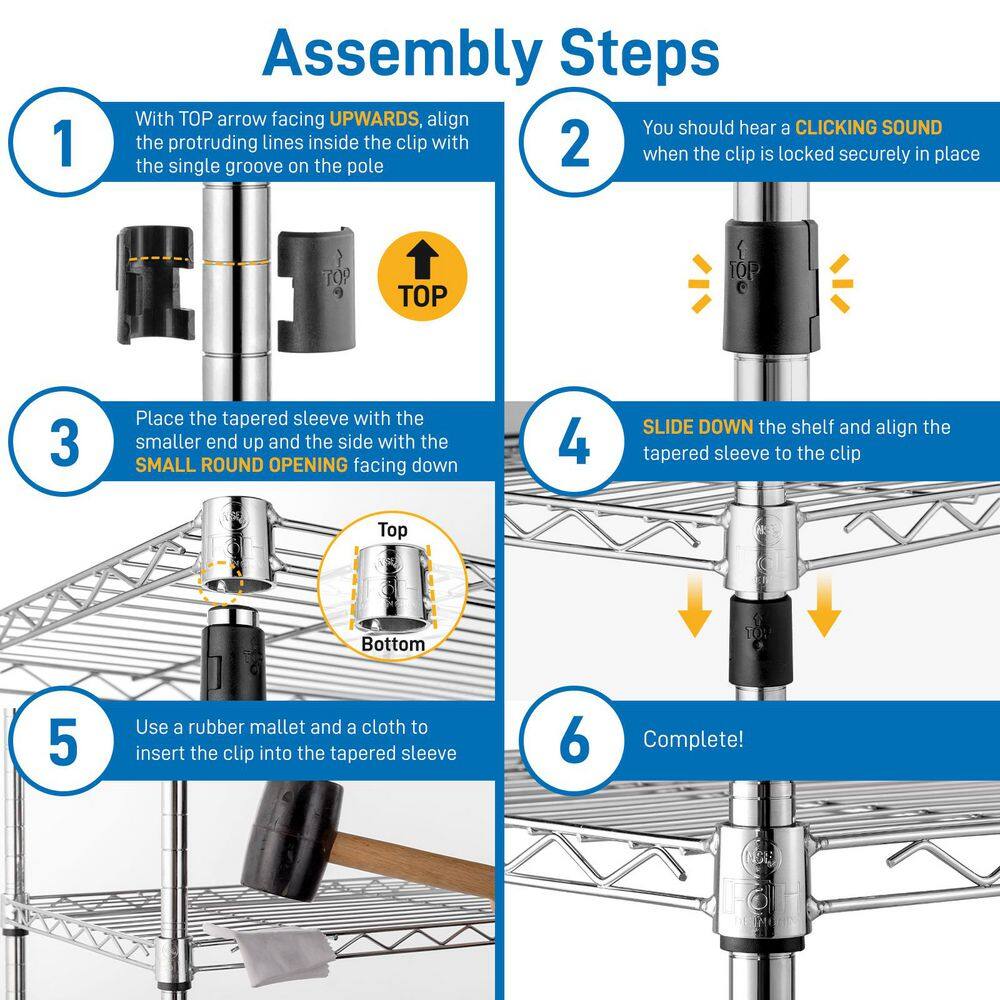 Assembly Steps

1 With TOP arrow facing UPWARDS, align the protruding lines inside the clip with the single groove on the pole

TOP

TOP

2 You should hear a CLICKING SOUND when the clip is locked securely in place

TOP

3 Place the tapered sleeve with the smaller end up and the side with the SMALL ROUND OPENING facing down

Top

Bottom

4 SLIDE DOWN the shelf and align the tapered sleeve to the clip

TOP

5 Use a rubber mallet and a cloth to insert the clip into the tapered sleeve

6 Complete!