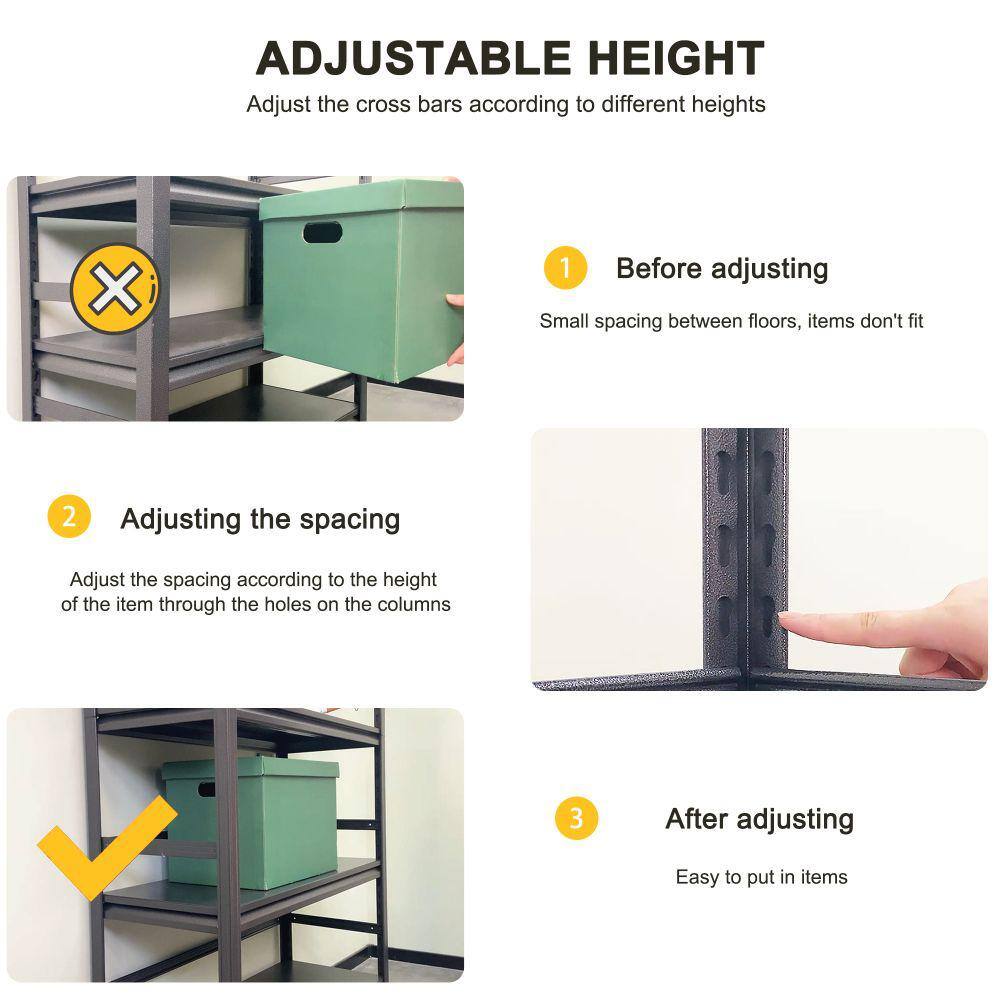 ADJUSTABLE HEIGHT
Adjust the cross bars according to different heights

1 Before adjusting
Small spacing between floors, items don't fit

2 Adjusting the spacing
Adjust the spacing according to the height of the item through the holes on the columns

3 After adjusting
Easy to put in items