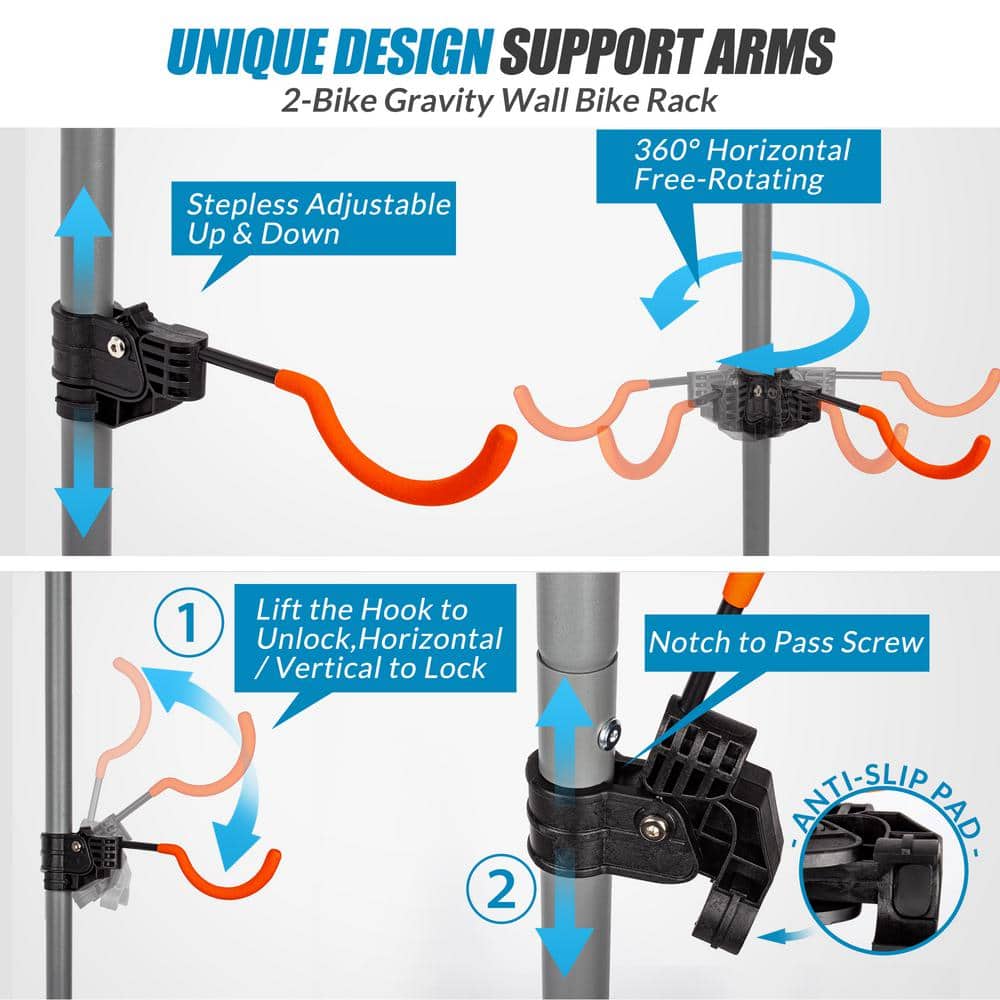 UNIQUE DESIGN SUPPORT ARMS

2-Bike Gravity Wall Bike Rack

Stepless Adjustable Up & Down

360° Horizontal Free-Rotating

1

Lift the Hook to Unlock,Horizontal / Vertical to Lock

Notch to Pass Screw

2

- ANTI-SLIP PAD -