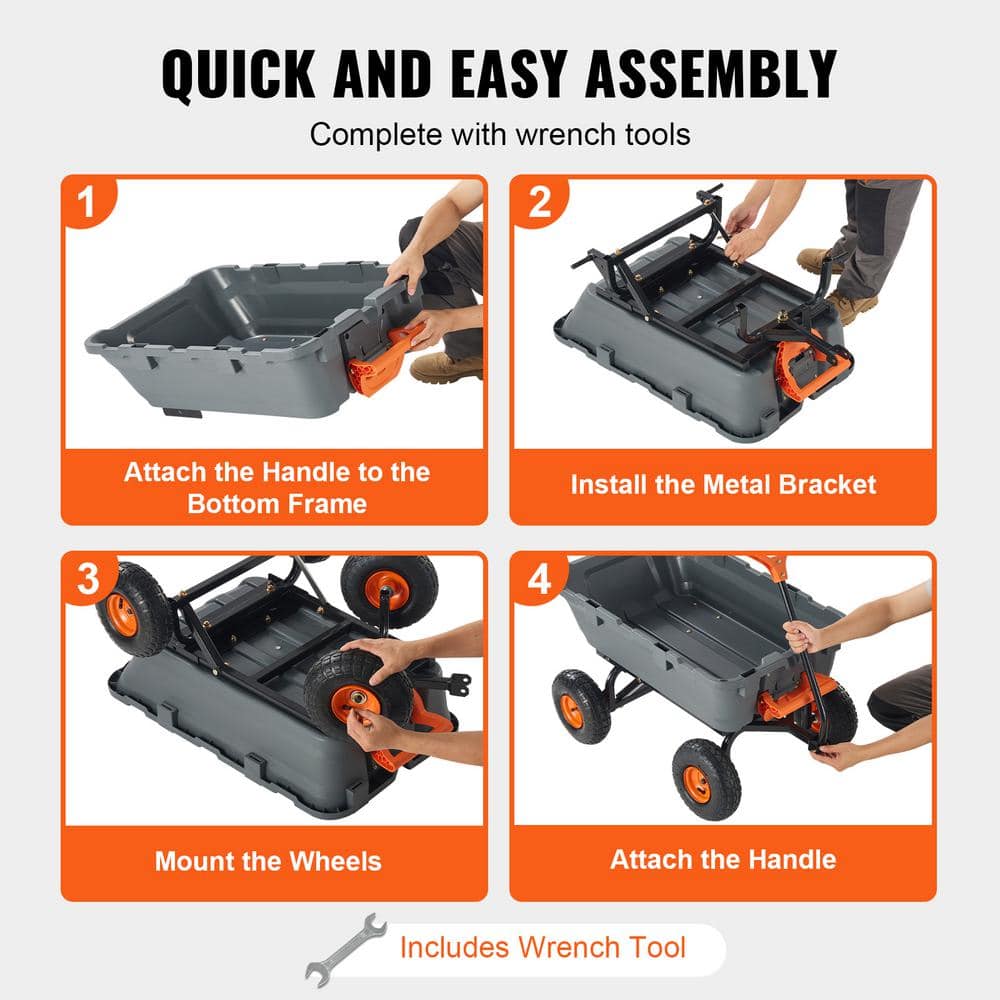 QUICK AND EASY ASSEMBLY

Complete with wrench tools

1

Attach the Handle to the Bottom Frame

2

Install the Metal Bracket

3

Mount the Wheels

4

Attach the Handle

Includes Wrench Tool