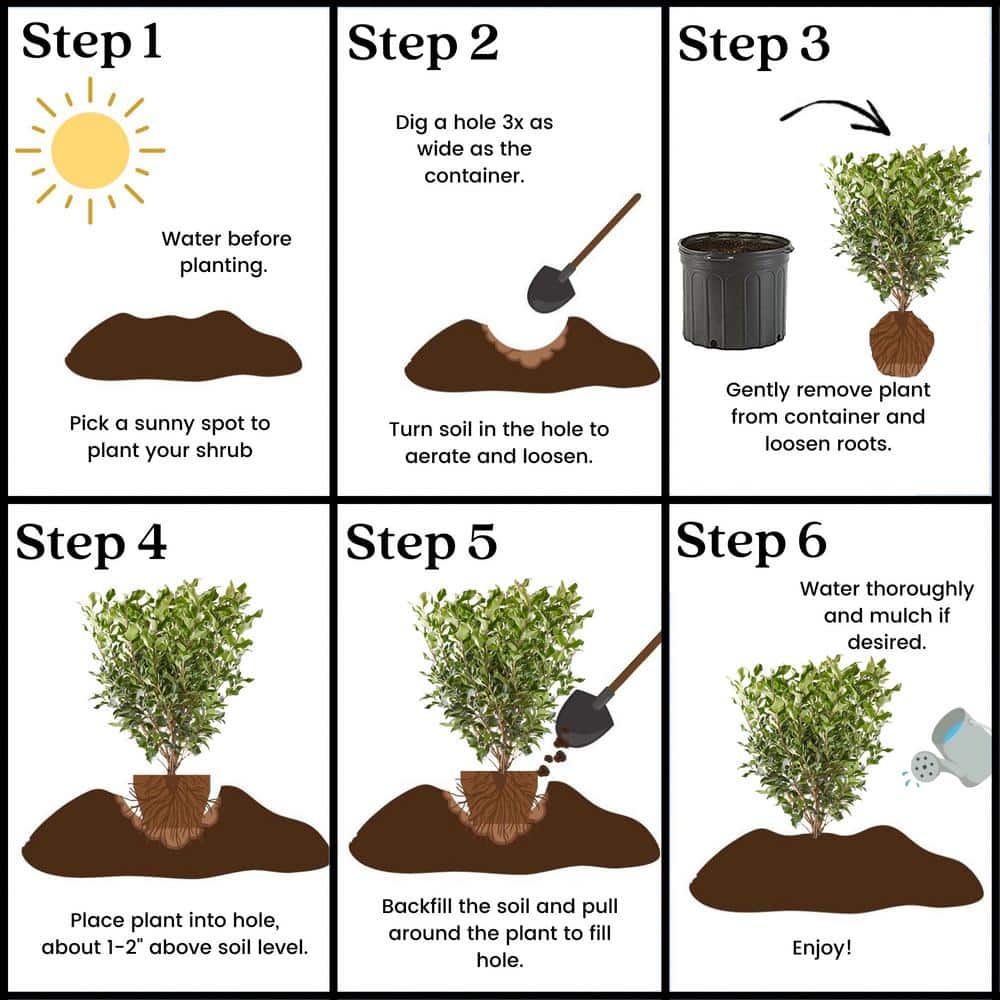 Step 1

Water before planting.

Pick a sunny spot to plant your shrub

Step 2

Dig a hole 3x as wide as the container.

Turn soil in the hole to aerate and loosen.

Step 3

Gently remove plant from container and loosen roots.

Step 4

Place plant into hole, about 1-2" above soil level.

Step 5

Backfill the soil and pull around the plant to fill hole.

Step 6

Water thoroughly and mulch if desired.

Enjoy!