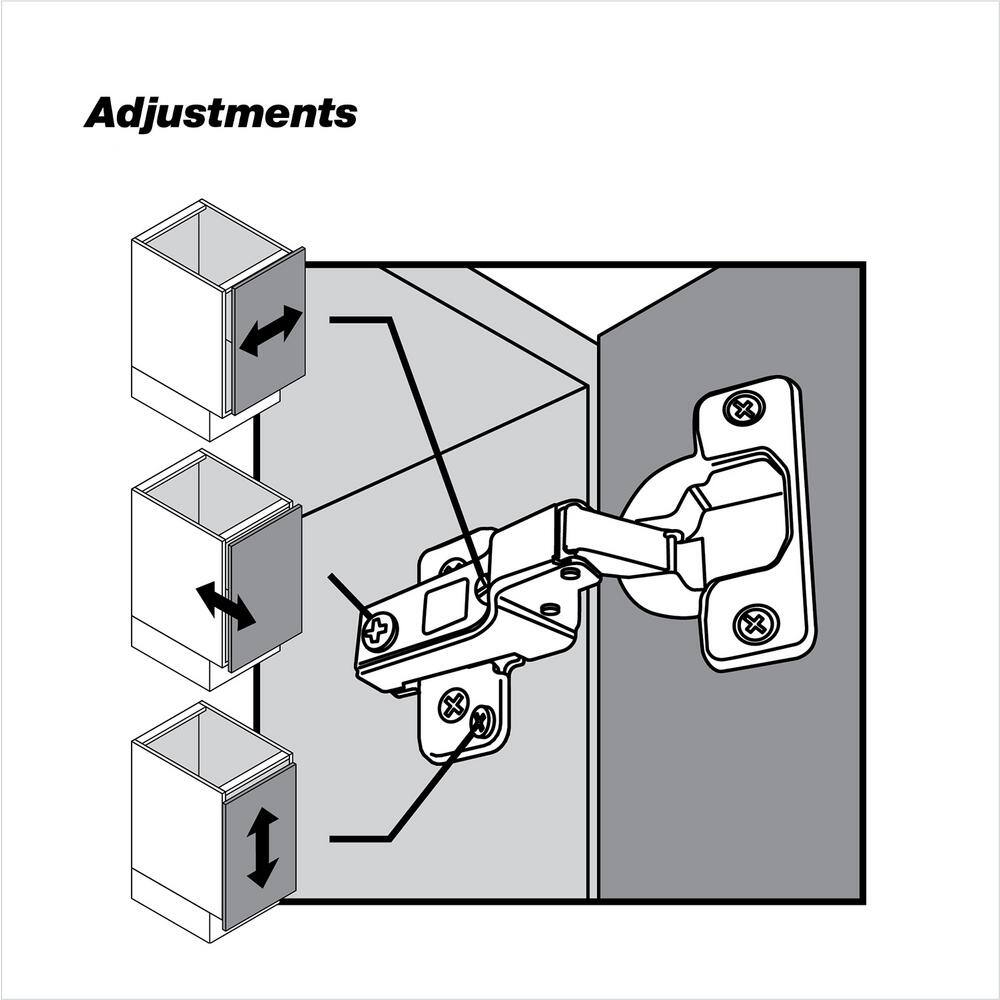 Adjustments