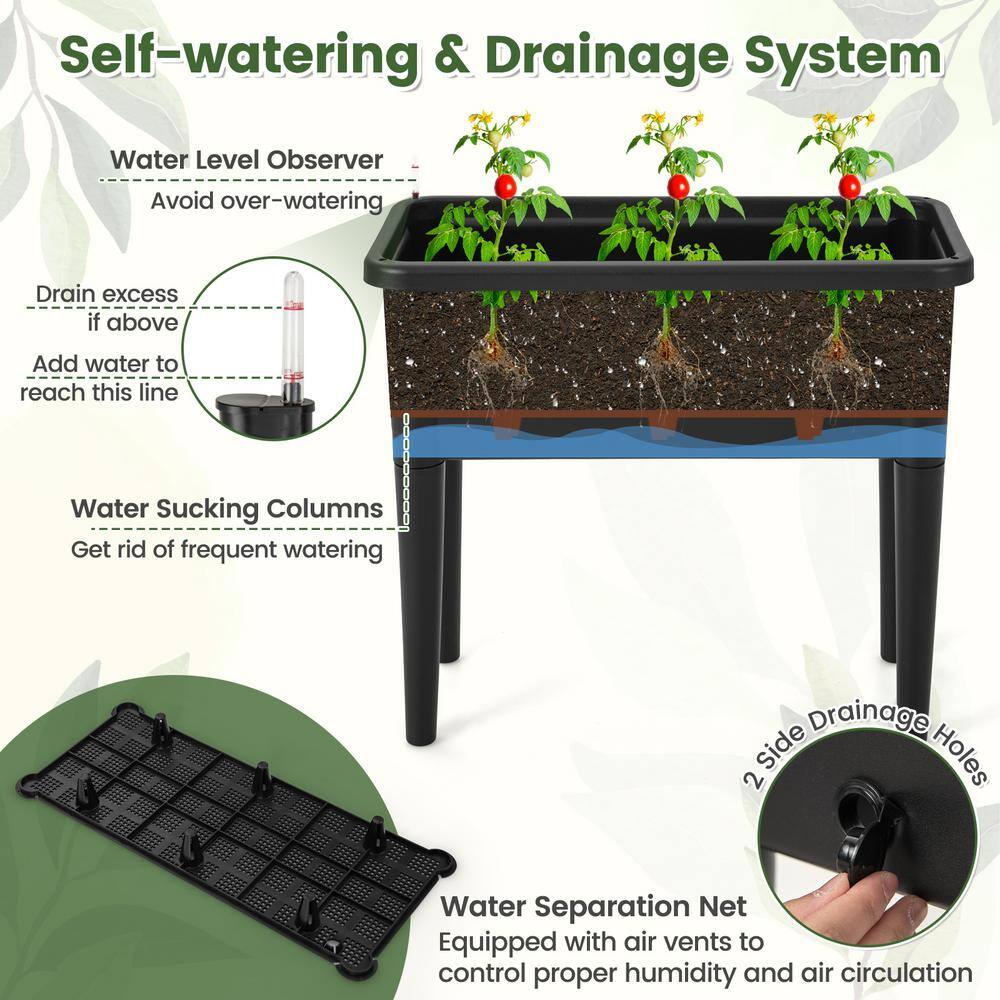 Self-watering & Drainage System

Water Level Observer
Avoid over-watering

Drain excess if above

Add water to reach this line

Water Sucking Columns
Get rid of frequent watering

2 Side Drainage Holes

Water Separation Net
Equipped with air vents to control proper humidity and air circulation