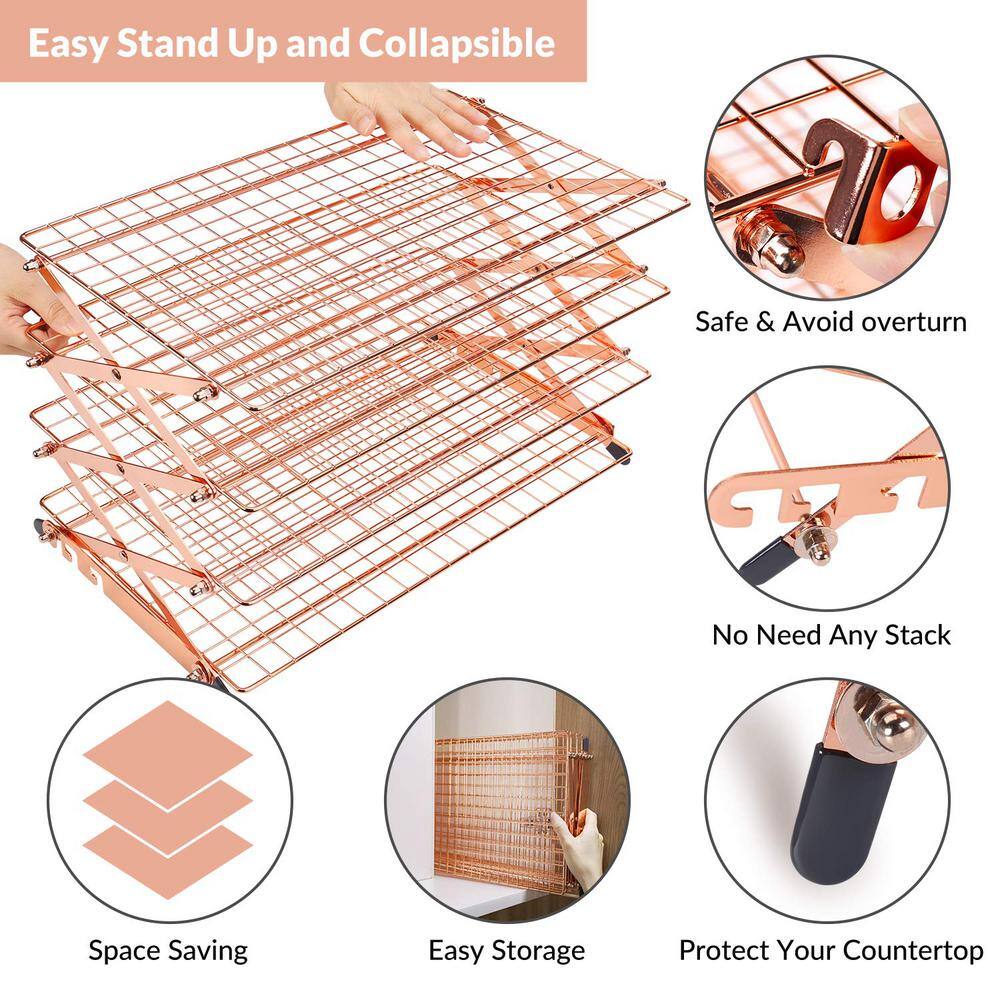 Easy Stand Up and Collapsible

Safe & Avoid overturn

No Need Any Stack

Space Saving

Easy Storage

Protect Your Countertop