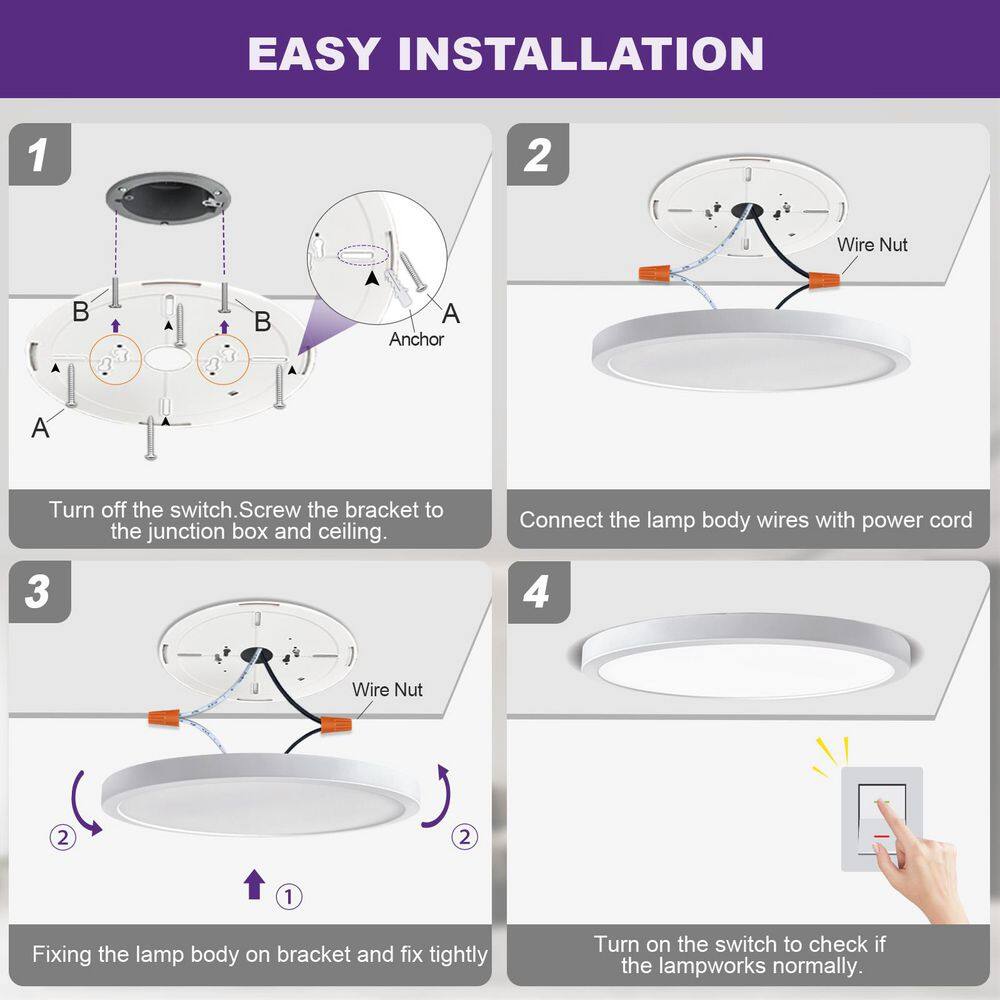 EASY INSTALLATION

1

B

B

A

A

Anchor

Turn off the switch.Screw the bracket to the junction box and ceiling.

2

Wire Nut

Connect the lamp body wires with power cord

3

Wire Nut

② ②

①

Fixing the lamp body on bracket and fix tightly

4

Turn on the switch to check if the lampworks normally.