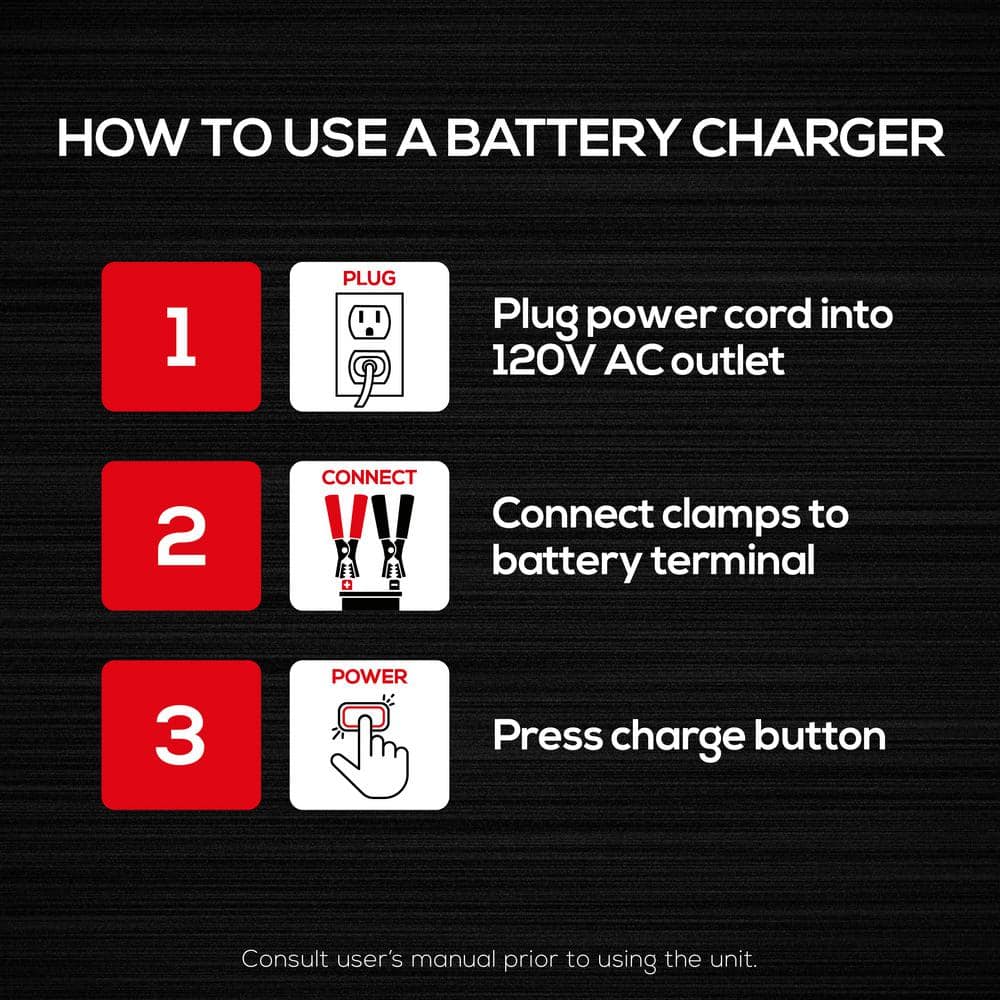 HOW TO USE A BATTERY CHARGER

1

PLUG

Plug power cord into 120V AC outlet

2

CONNECT

Connect clamps to battery terminal

3

POWER

Press charge button

Consult user's manual prior to using the unit.