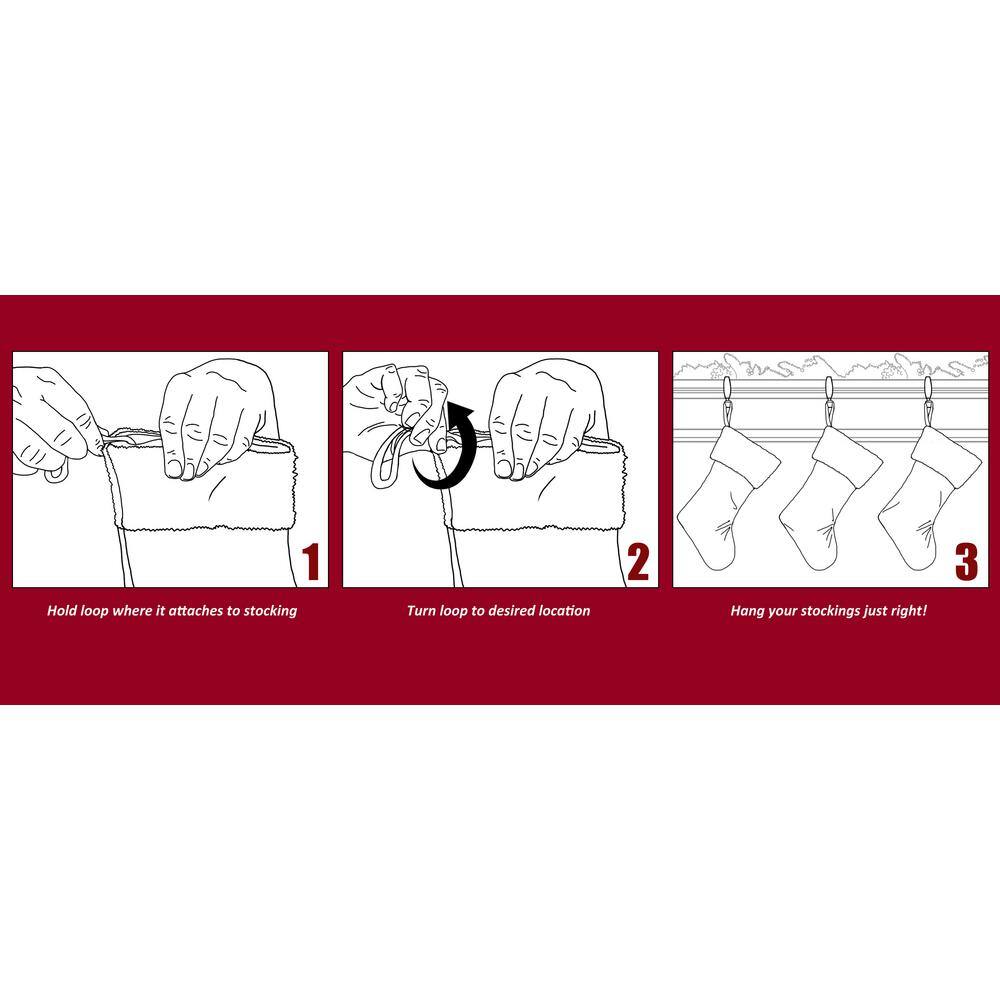 1

Hold loop where it attaches to stocking

2

Turn loop to desired location

3

Hang your stockings just right!