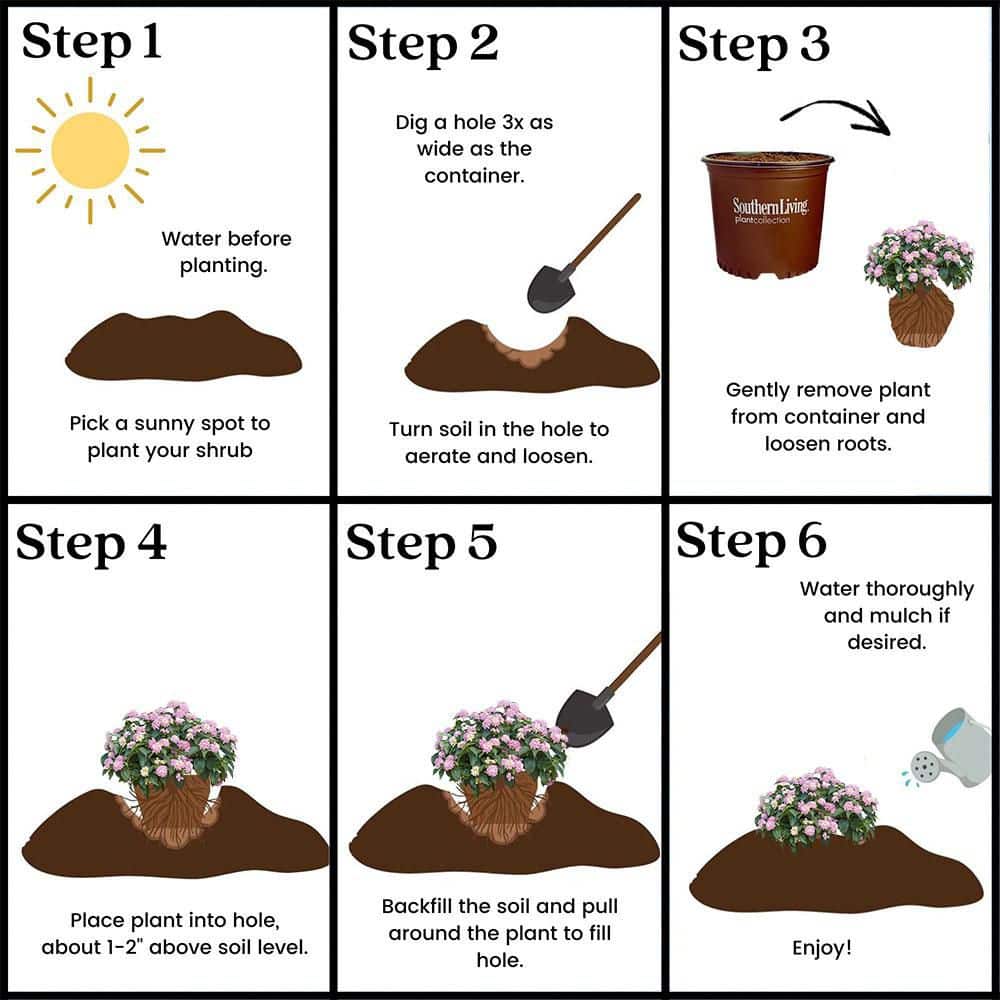 Step 1

Water before planting.

Pick a sunny spot to plant your shrub

Step 2

Dig a hole 3x as wide as the container.

Turn soil in the hole to aerate and loosen.

Step 3

Southern Living plant collection

Gently remove plant from container and loosen roots.

Step 4

Place plant into hole, about 1-2" above soil level.

Step 5

Backfill the soil and pull around the plant to fill hole.

Step 6

Water thoroughly and mulch if desired.

Enjoy!