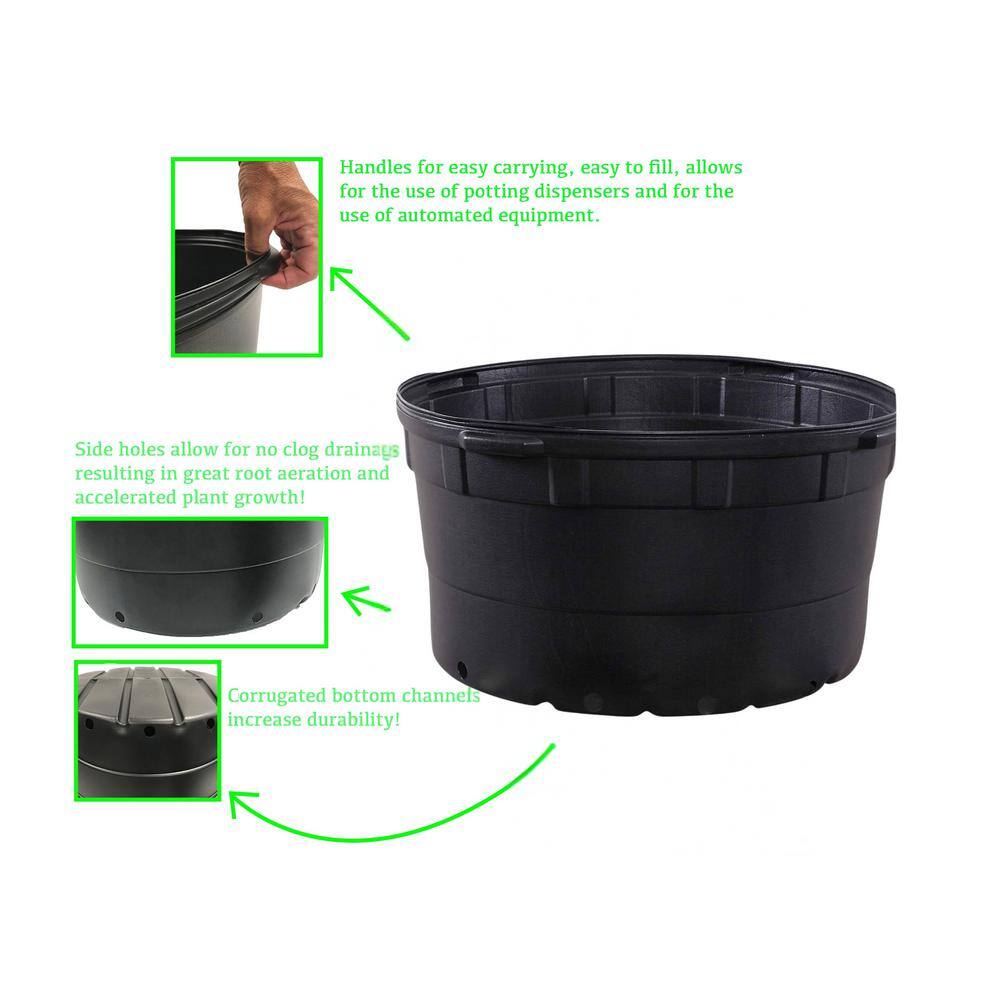 Handles for easy carrying, easy to fill, allows for the use of potting dispensers and for the use of automated equipment.

Side holes allow for no clog drainage resulting in great root aeration and accelerated plant growth!

Corrugated bottom channels increase durability!