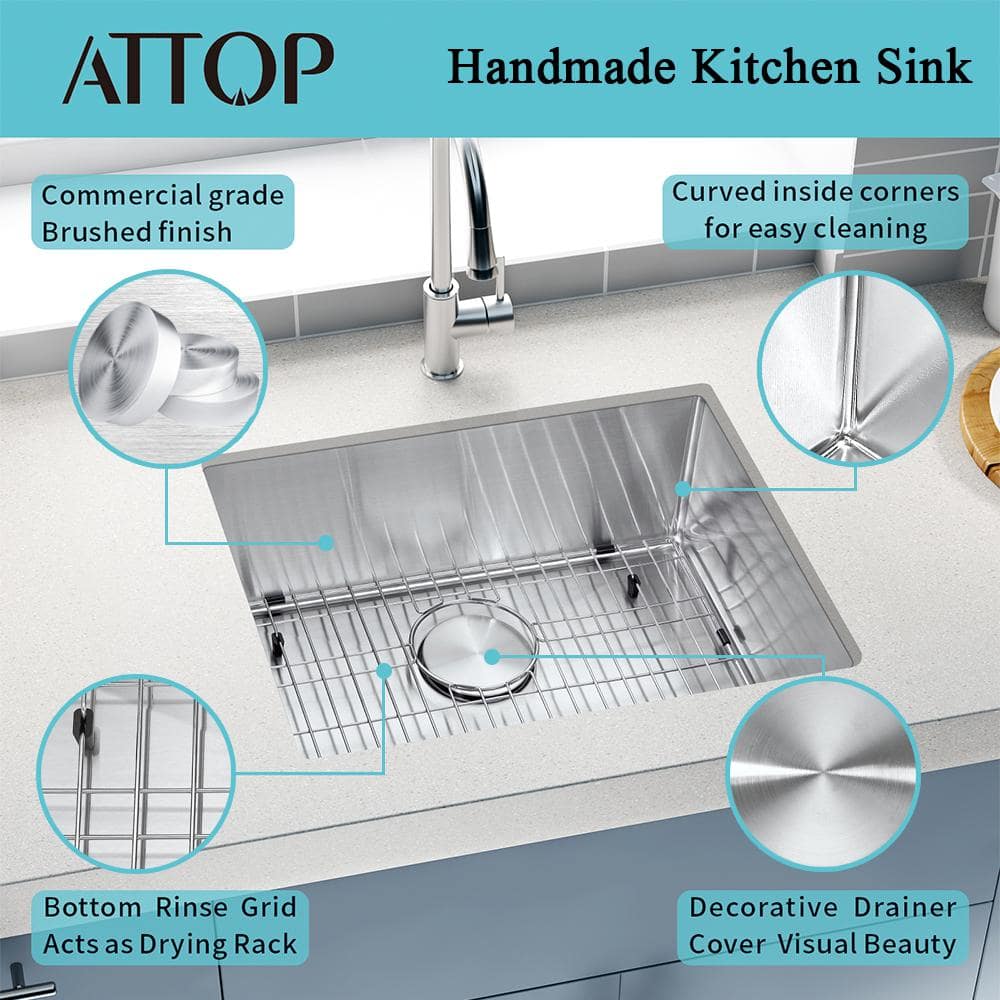 ATTOP

Handmade Kitchen Sink

Commercial grade
Brushed finish

Curved inside corners
for easy cleaning

Bottom Rinse Grid
Acts as Drying Rack

Decorative Drainer
Cover Visual Beauty