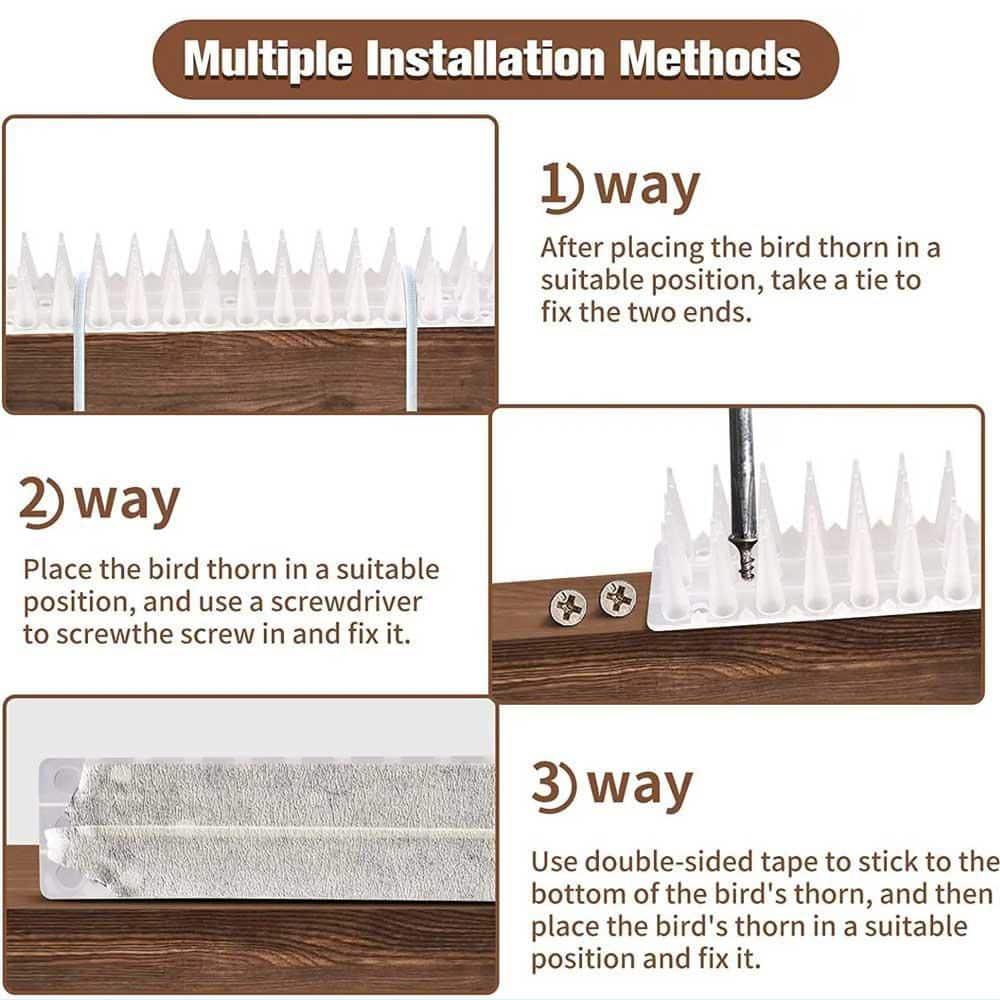 Multiple Installation Methods

1) way

After placing the bird thorn in a suitable position, take a tie to fix the two ends.

2) way

Place the bird thorn in a suitable position, and use a screwdriver to screwthe screw in and fix it.

3) way

Use double-sided tape to stick to the bottom of the bird's thorn, and then place the bird's thorn in a suitable position and fix it.