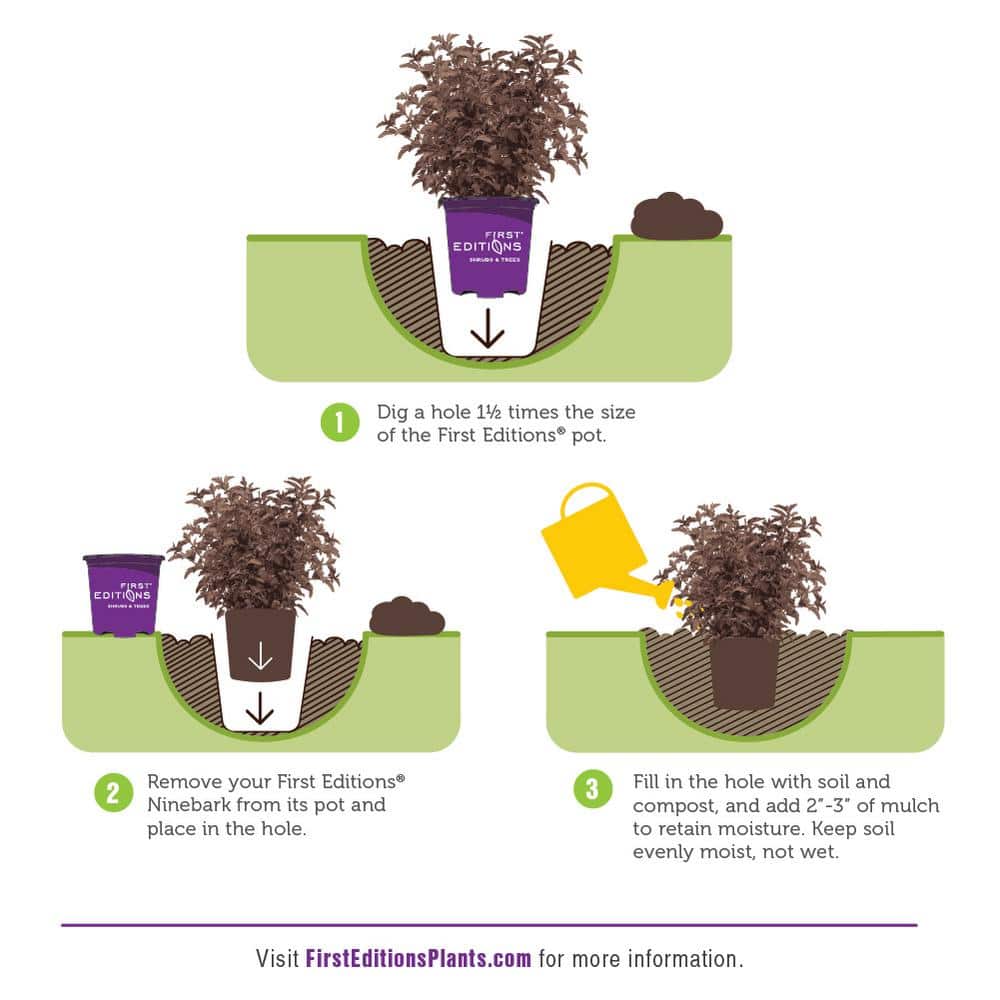 FIRST EDITIONS SHRUBS & TREES

1 Dig a hole 1½ times the size of the First Editions® pot.

FIRST EDITIONS SHRUBS & TREES

2 Remove your First Editions® Ninebark from its pot and place in the hole.

3 Fill in the hole with soil and compost, and add 2"-3" of mulch to retain moisture. Keep soil evenly moist, not wet.

Visit FirstEditionsPlants.com for more information.