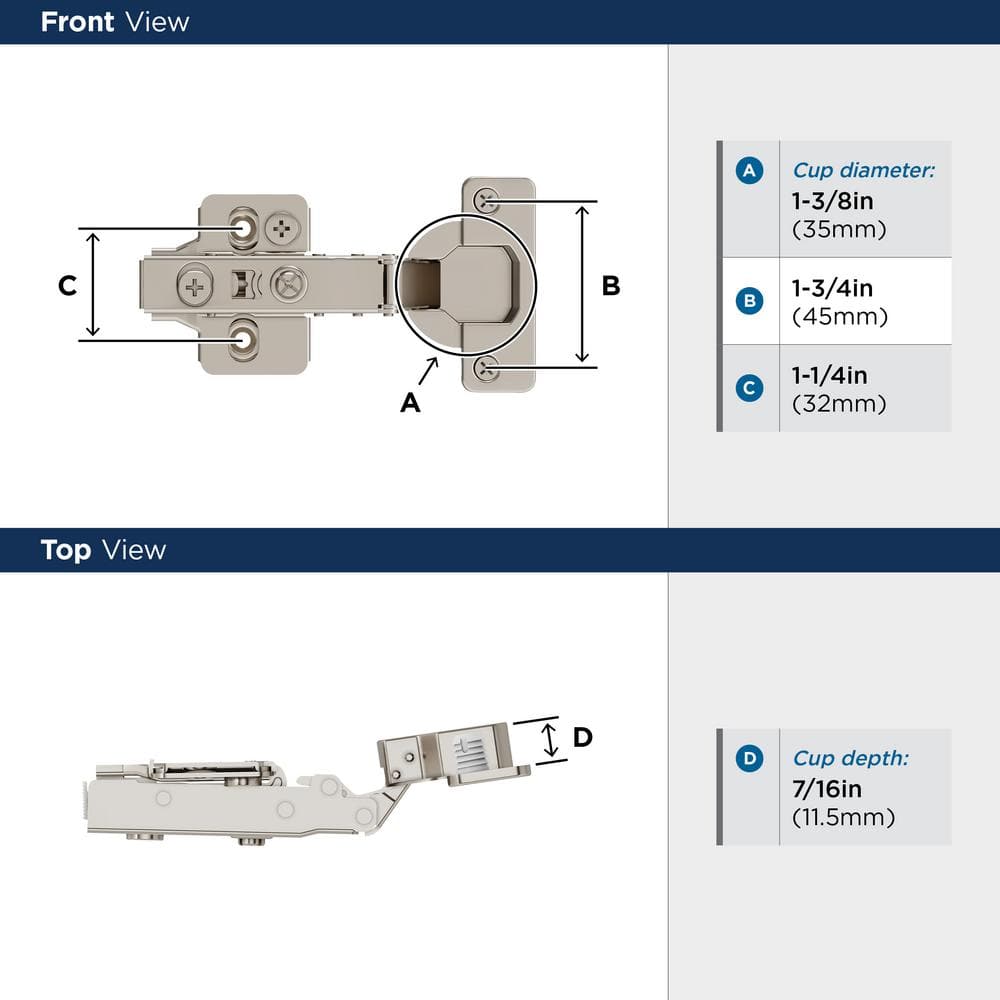 Front View

C

B

A

| | |
|---|---|
| A | Cup diameter: 1-3/8in (35mm) |
| B | 1-3/4in (45mm) |
| C | 1-1/4in (32mm) |

Top View

D

| | |
|---|---|
| D | Cup depth: 7/16in (11.5mm) |