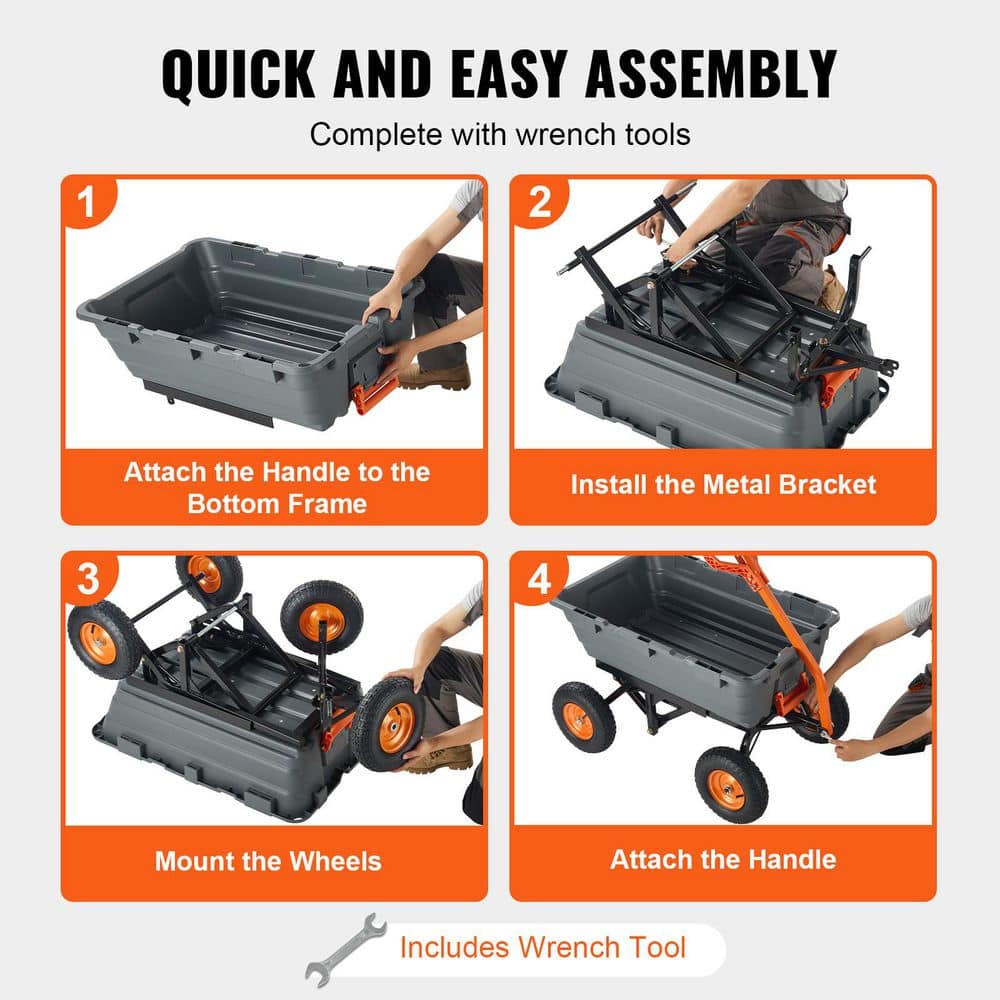 QUICK AND EASY ASSEMBLY

Complete with wrench tools

1

Attach the Handle to the Bottom Frame

2

Install the Metal Bracket

3

Mount the Wheels

4

Attach the Handle

Includes Wrench Tool