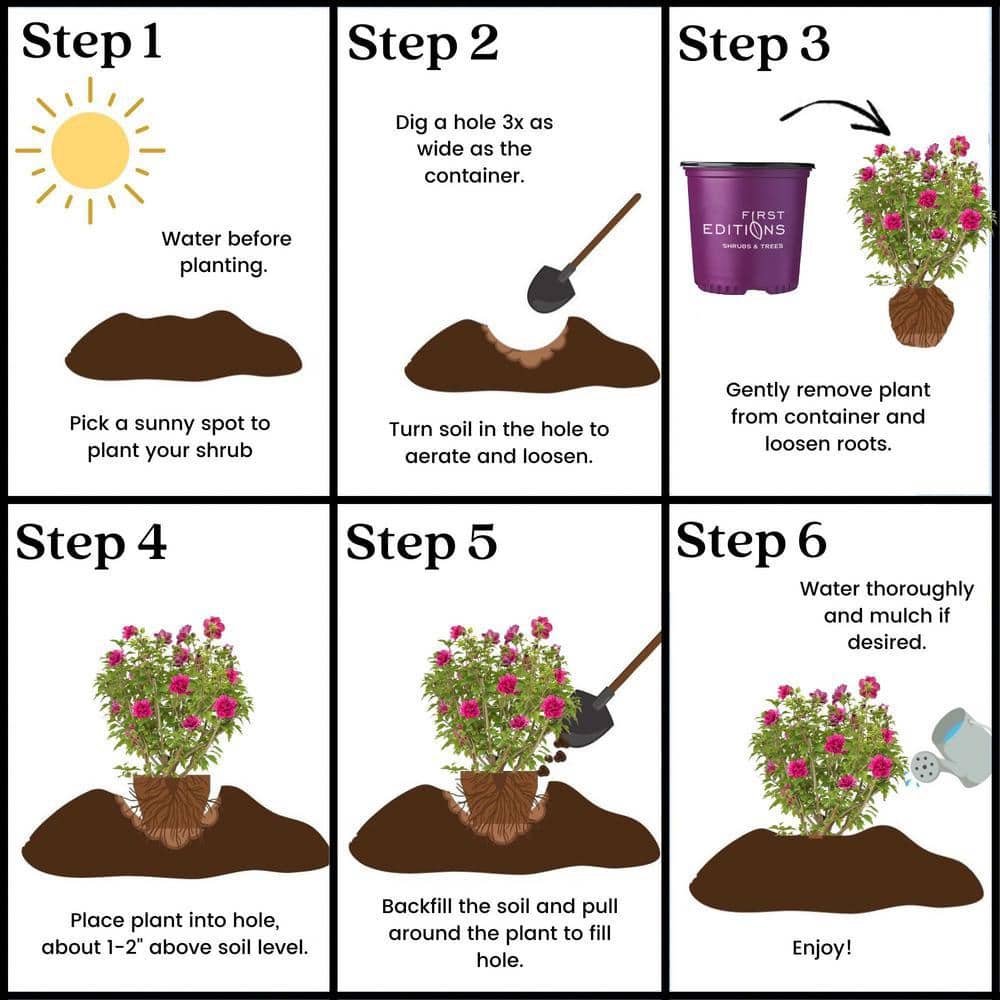 Step 1

Water before planting.

Pick a sunny spot to plant your shrub

Step 2

Dig a hole 3x as wide as the container.

Turn soil in the hole to aerate and loosen.

Step 3

FIRST EDITIONS SHRUBS & TREES

Gently remove plant from container and loosen roots.

Step 4

Place plant into hole, about 1-2" above soil level.

Step 5

Backfill the soil and pull around the plant to fill hole.

Step 6

Water thoroughly and mulch if desired.

Enjoy!