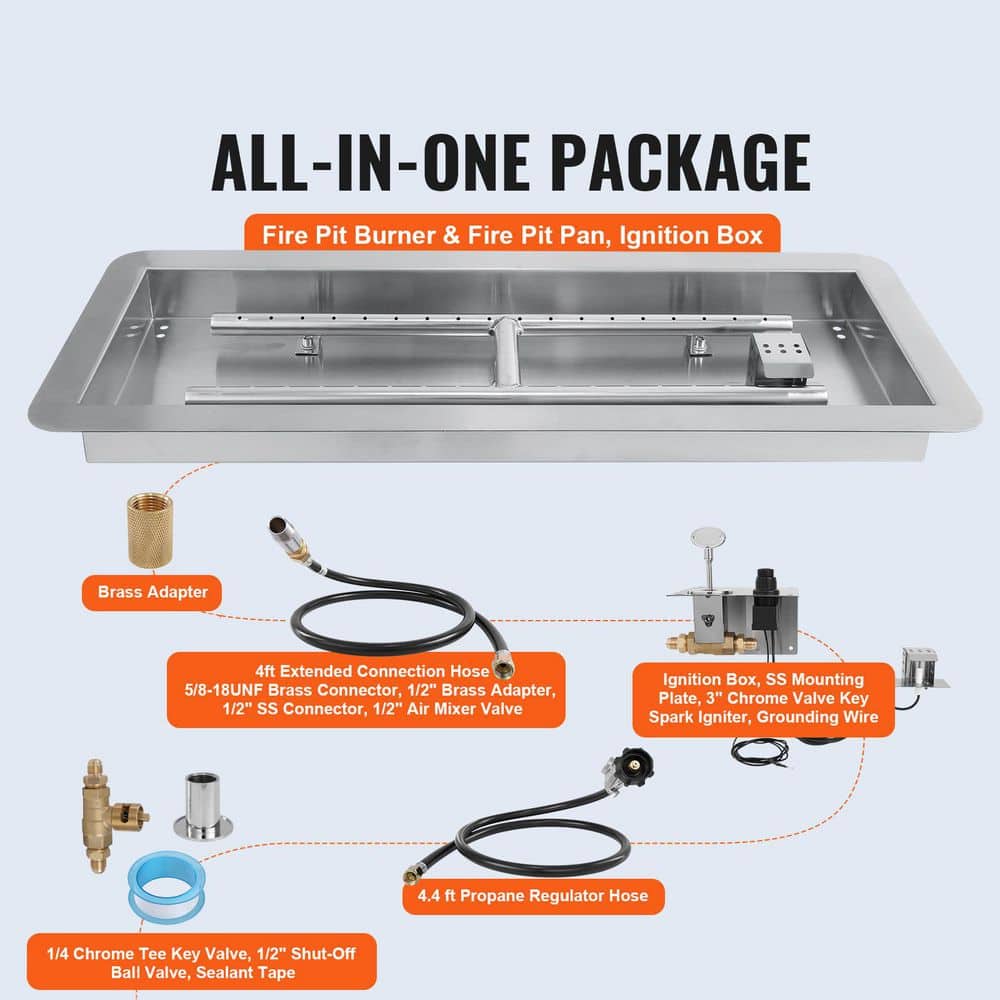 ALL-IN-ONE PACKAGE

Fire Pit Burner & Fire Pit Pan, Ignition Box

Brass Adapter

4ft Extended Connection Hose
5/8-18UNF Brass Connector, 1/2" Brass Adapter, 1/2" SS Connector, 1/2" Air Mixer Valve

Ignition Box, SS Mounting Plate, 3" Chrome Valve Key Spark Igniter, Grounding Wire

4.4 ft Propane Regulator Hose

1/4 Chrome Tee Key Valve, 1/2" Shut-Off Ball Valve, Sealant Tape