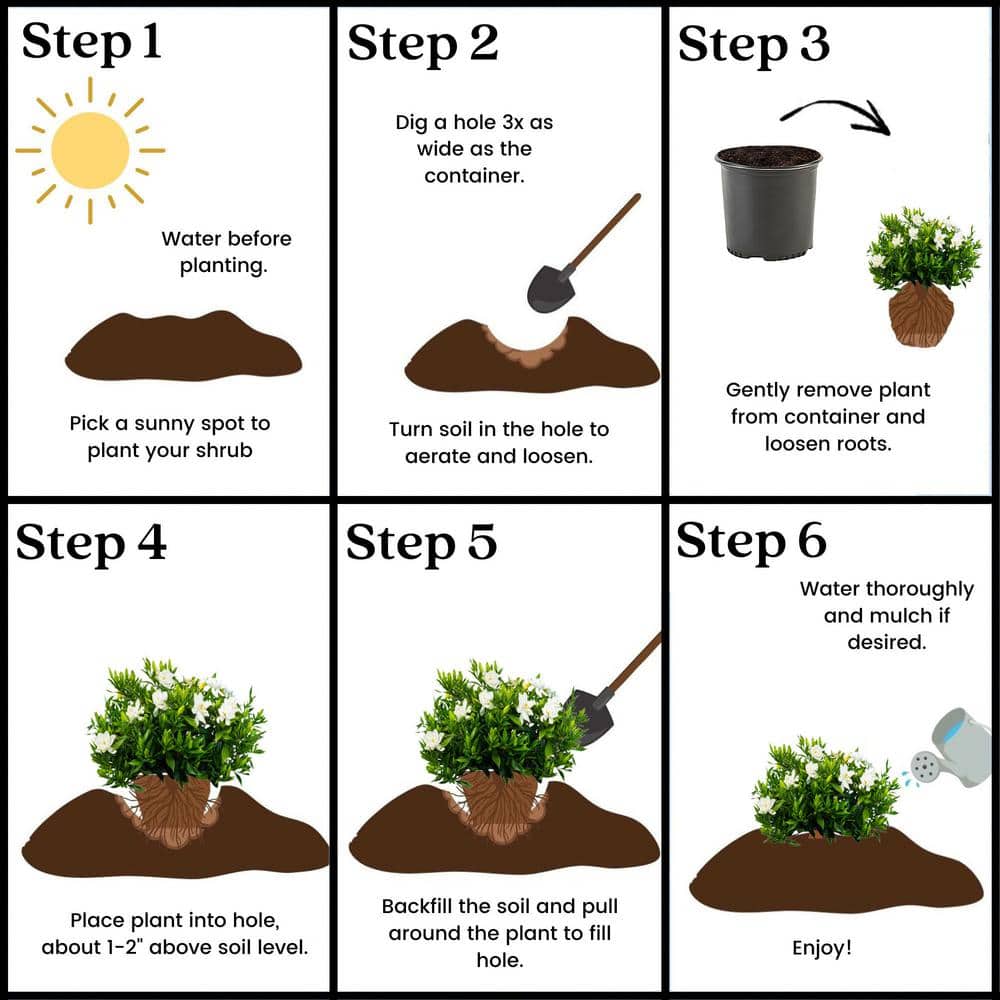 Step 1

Water before planting.

Pick a sunny spot to plant your shrub

Step 2

Dig a hole 3x as wide as the container.

Turn soil in the hole to aerate and loosen.

Step 3

Gently remove plant from container and loosen roots.

Step 4

Place plant into hole, about 1-2" above soil level.

Step 5

Backfill the soil and pull around the plant to fill hole.

Step 6

Water thoroughly and mulch if desired.

Enjoy!