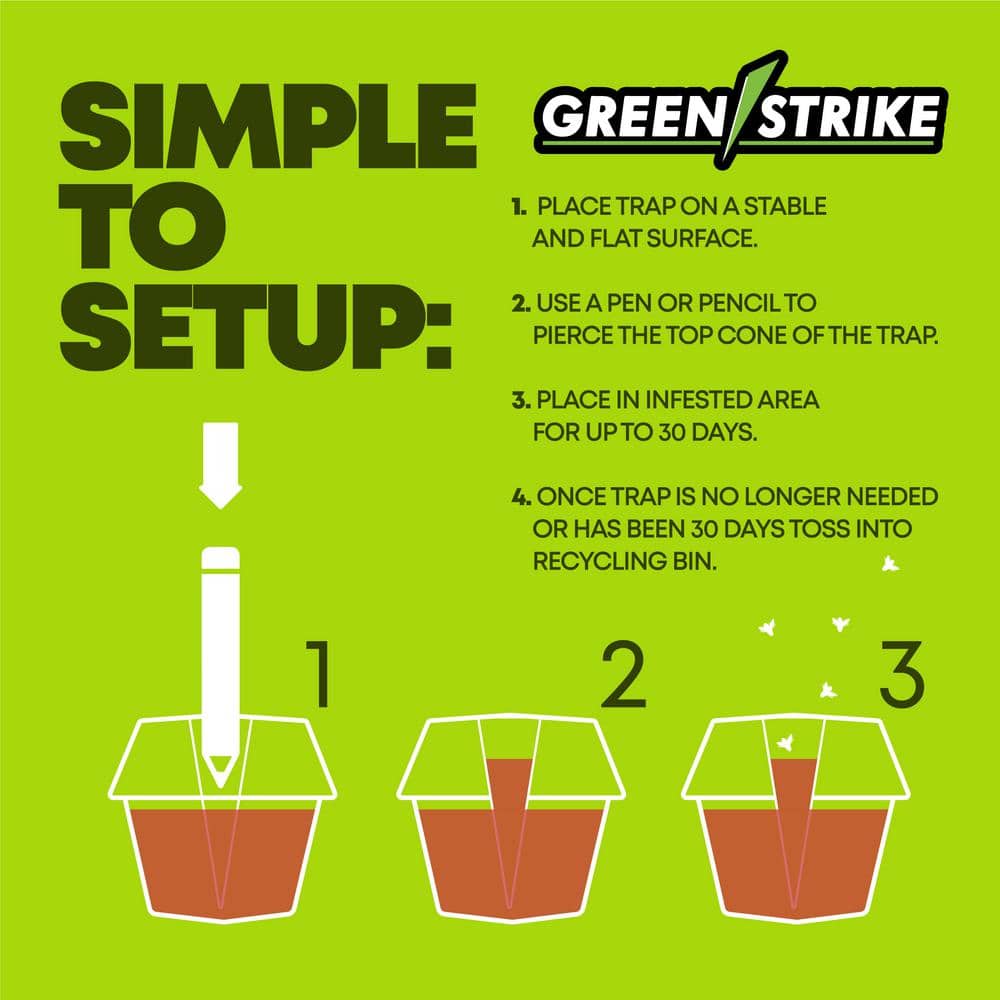 SIMPLE TO SETUP:

GREEN STRIKE

1. PLACE TRAP ON A STABLE AND FLAT SURFACE.

2. USE A PEN OR PENCIL TO PIERCE THE TOP CONE OF THE TRAP.

3. PLACE IN INFESTED AREA FOR UP TO 30 DAYS.

4. ONCE TRAP IS NO LONGER NEEDED OR HAS BEEN 30 DAYS TOSS INTO RECYCLING BIN.

1

2

3