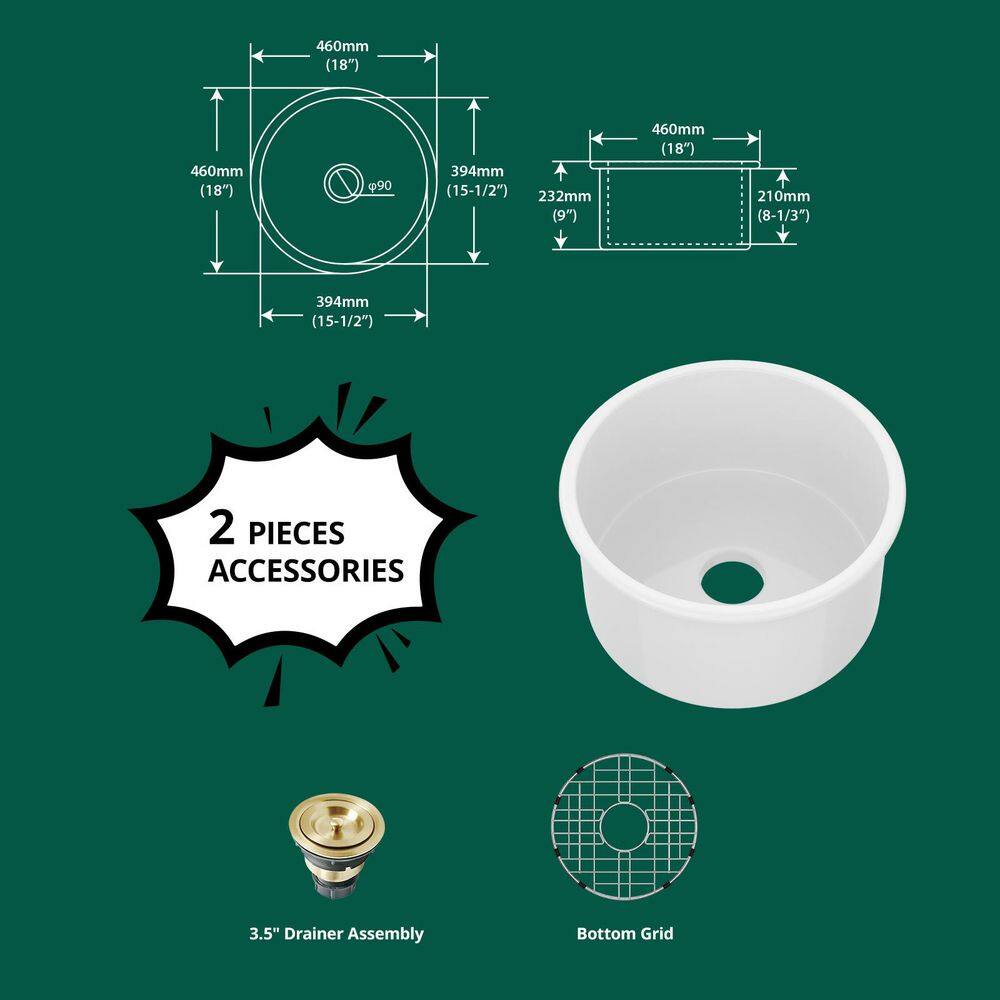 460mm
(18")

460mm
(18")

φ90

394mm
(15-1/2")

394mm
(15-1/2")

460mm
(18")

232mm
(9")

210mm
(8-1/3")

2 PIECES
ACCESSORIES

3.5" Drainer Assembly

Bottom Grid