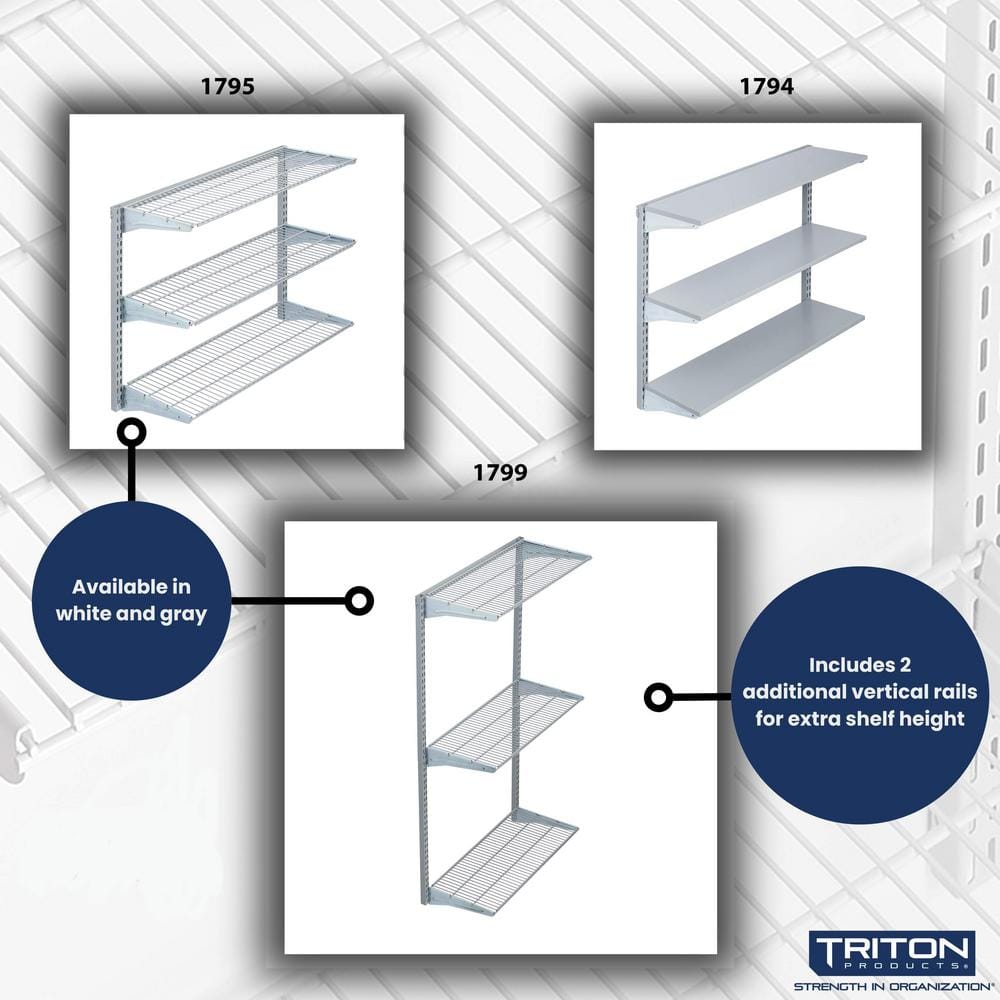 1795

1794

1799

Available in white and gray

Includes 2 additional vertical rails for extra shelf height

TRITON PRODUCTS®
STRENGTH IN ORGANIZATION®