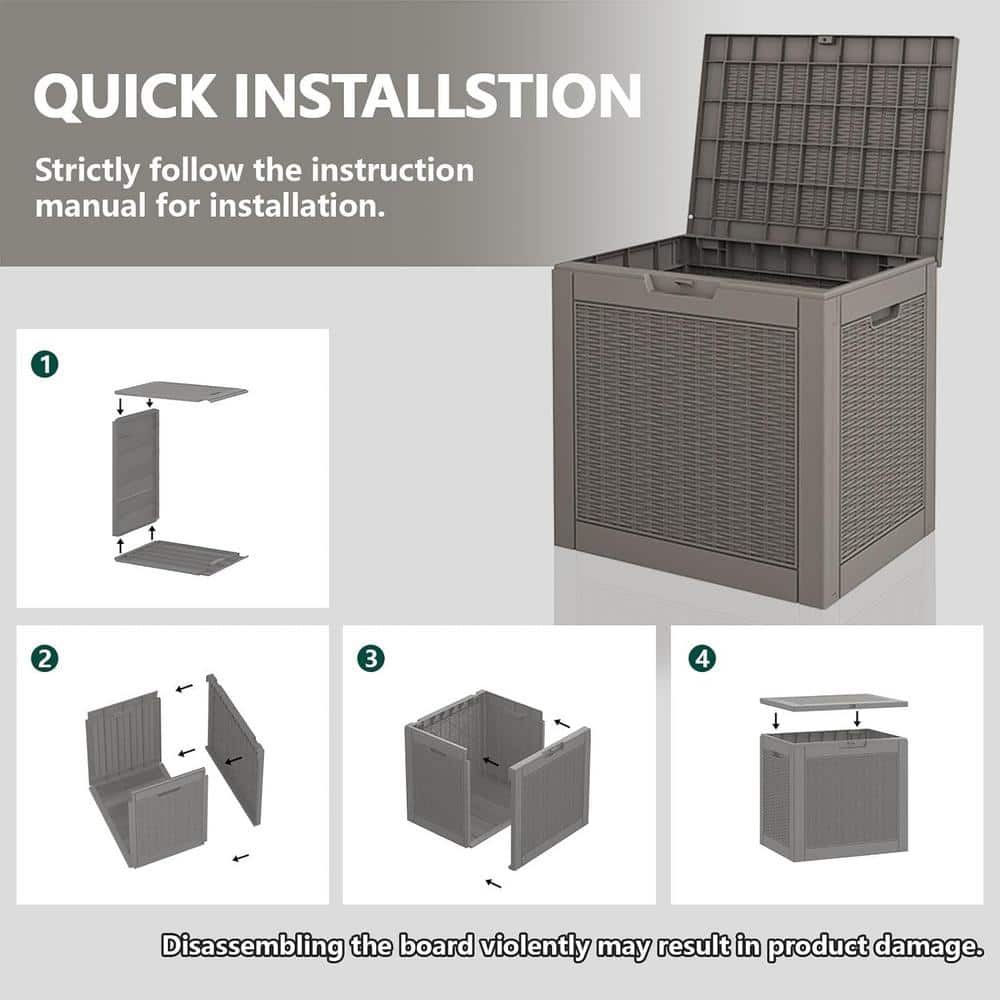 QUICK INSTALLSTION

Strictly follow the instruction manual for installation.

1

2

3

4

Disassembling the board violently may result in product damage.