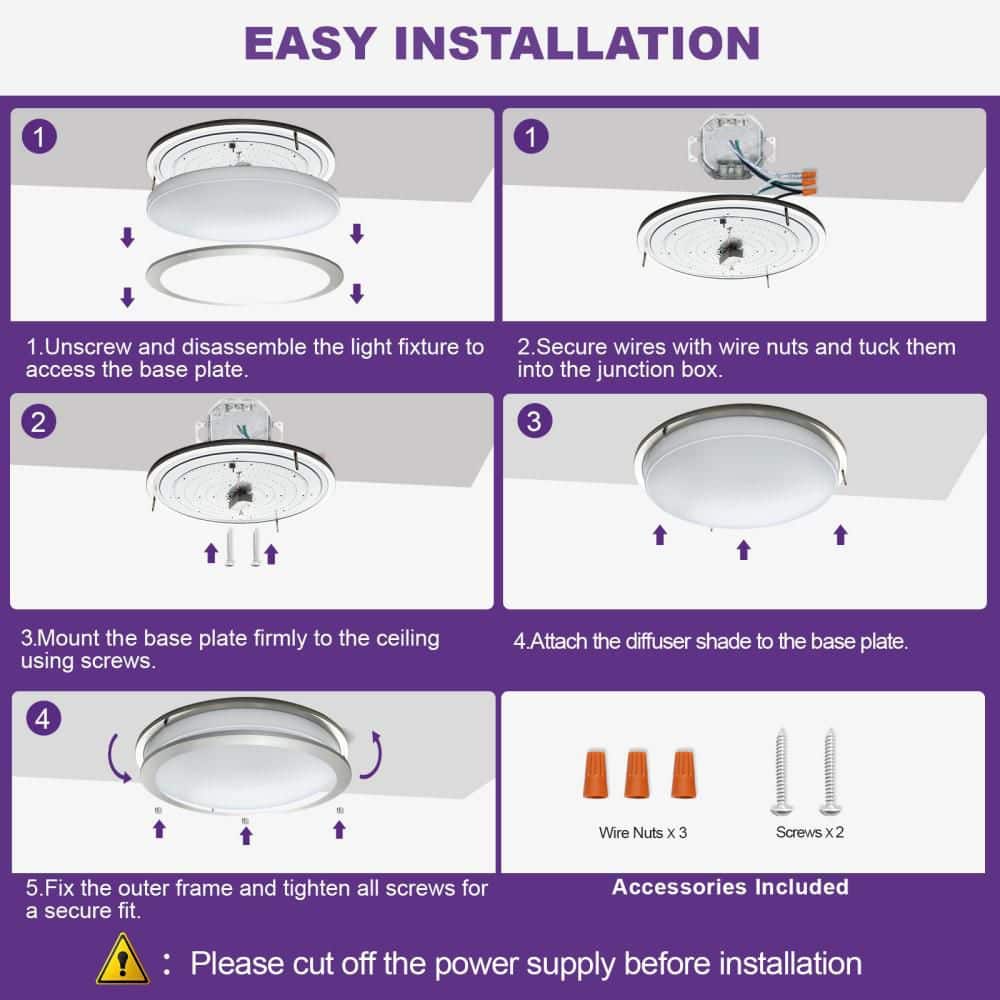 EASY INSTALLATION

1

1.Unscrew and disassemble the light fixture to access the base plate.

1

2.Secure wires with wire nuts and tuck them into the junction box.

2

3.Mount the base plate firmly to the ceiling using screws.

3

4.Attach the diffuser shade to the base plate.

4

5.Fix the outer frame and tighten all screws for a secure fit.

Wire Nuts x 3

Screws x 2

Accessories Included

: Please cut off the power supply before installation