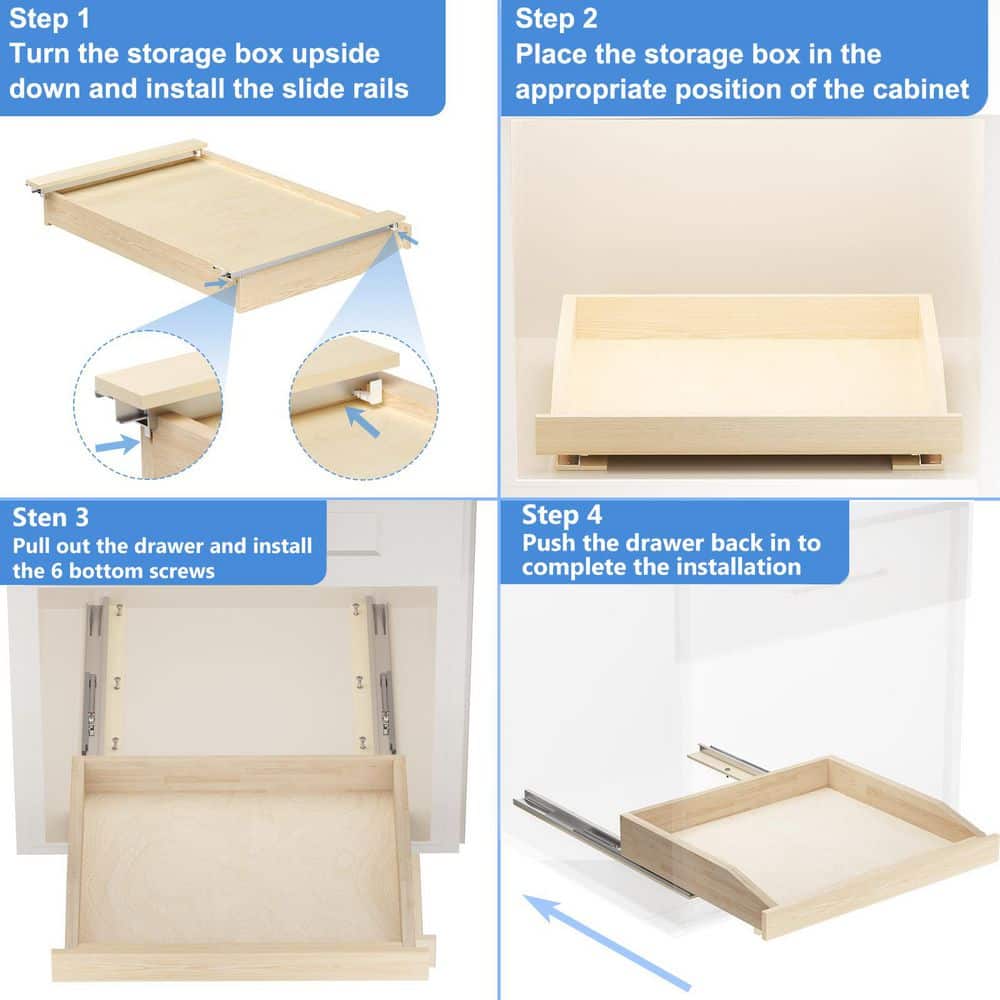 Step 1
Turn the storage box upside down and install the slide rails

Step 2
Place the storage box in the appropriate position of the cabinet

Sten 3
Pull out the drawer and install the 6 bottom screws

Step 4
Push the drawer back in to complete the installation