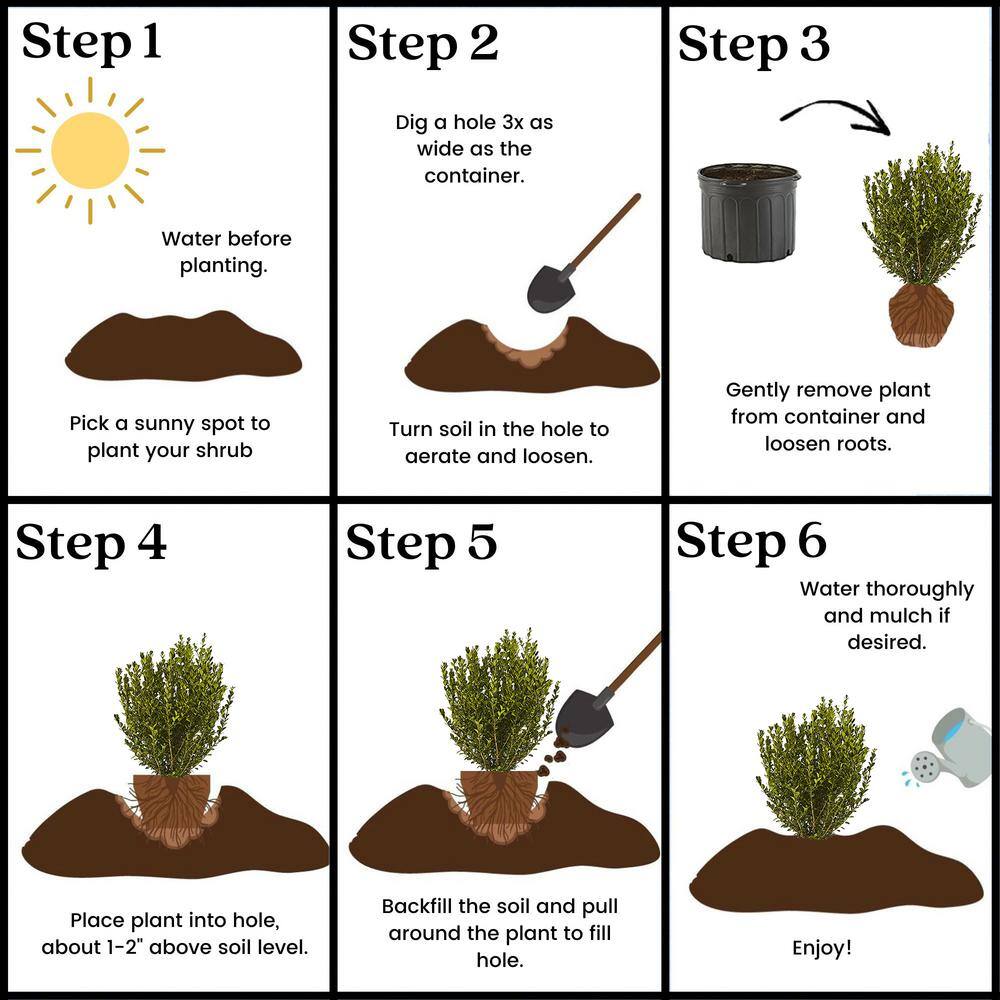 Step 1

Water before planting.

Pick a sunny spot to plant your shrub

Step 2

Dig a hole 3x as wide as the container.

Turn soil in the hole to aerate and loosen.

Step 3

Gently remove plant from container and loosen roots.

Step 4

Place plant into hole, about 1-2" above soil level.

Step 5

Backfill the soil and pull around the plant to fill hole.

Step 6

Water thoroughly and mulch if desired.

Enjoy!