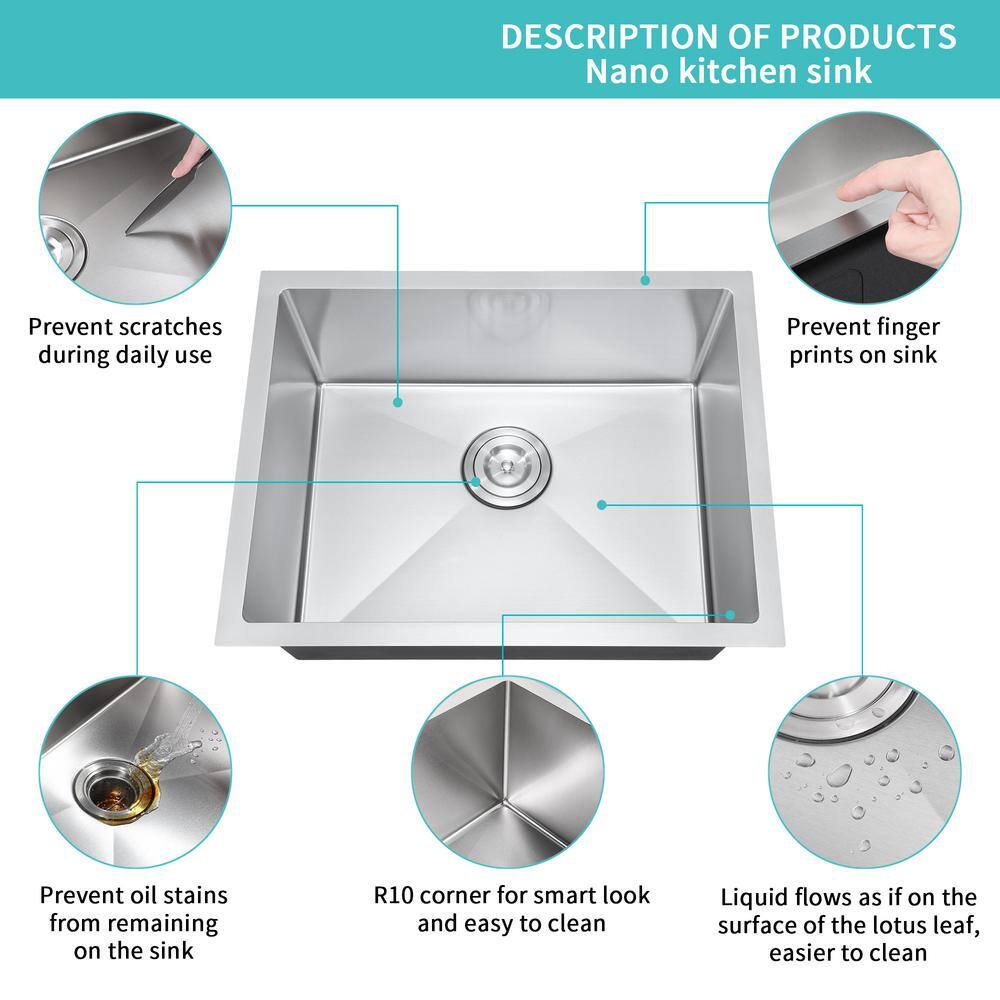 DESCRIPTION OF PRODUCTS
Nano kitchen sink

Prevent scratches during daily use

Prevent finger prints on sink

Prevent oil stains from remaining on the sink

R10 corner for smart look and easy to clean

Liquid flows as if on the surface of the lotus leaf, easier to clean