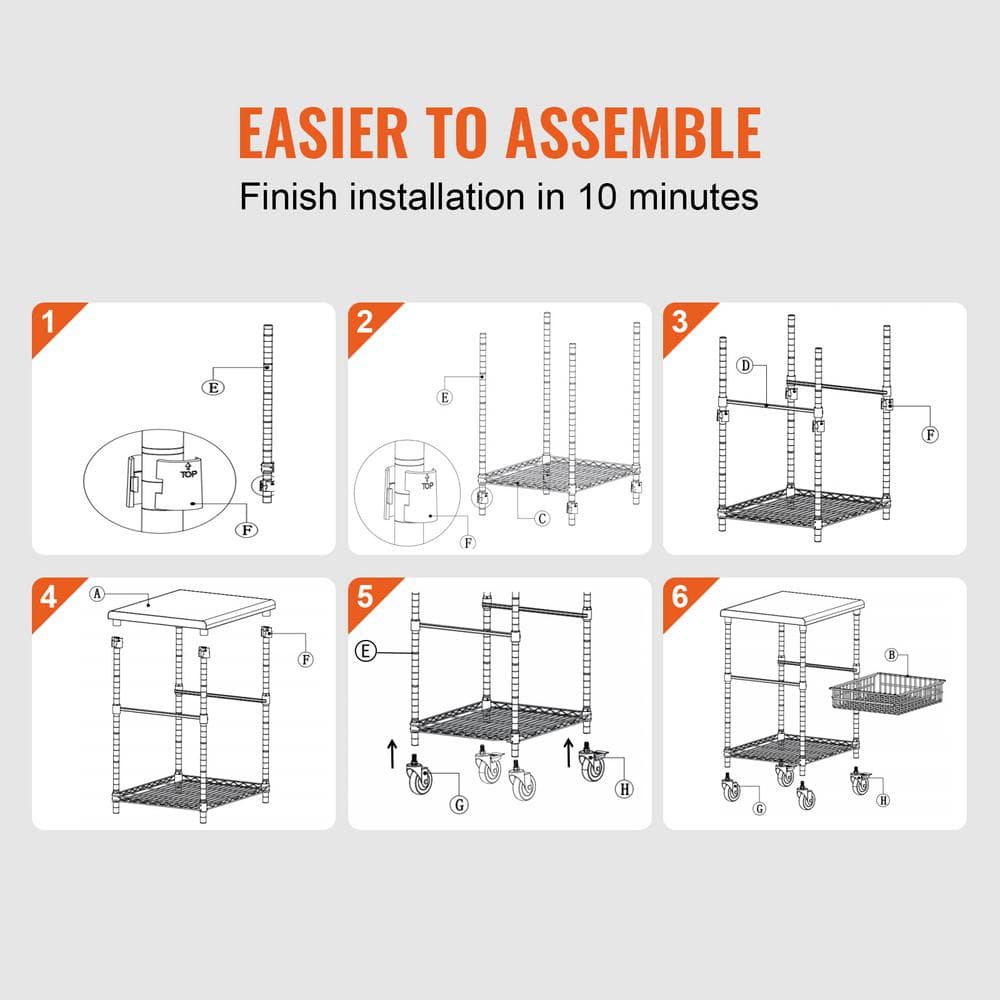 EASIER TO ASSEMBLE

Finish installation in 10 minutes

1

E

TOP

F

2

E

TOP

C

F

3

D

F

4

A

F

5

E

G

H

6

B

G

H