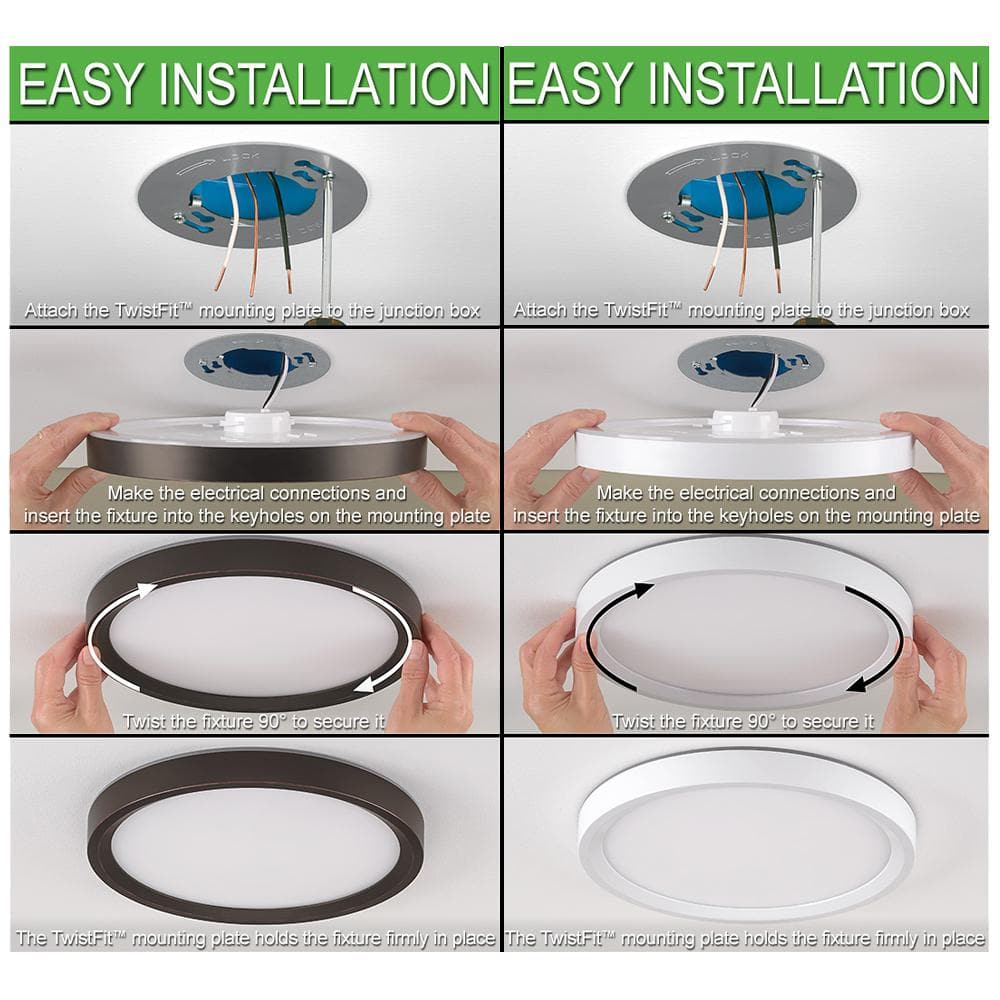 EASY INSTALLATION

LOCK

Attach the TwistFit™ mounting plate to the junction box

Make the electrical connections and insert the fixture into the keyholes on the mounting plate

Twist the fixture 90° to secure it

The TwistFit™ mounting plate holds the fixture firmly in place

EASY INSTALLATION

LOCK

Attach the TwistFit™ mounting plate to the junction box

Make the electrical connections and insert the fixture into the keyholes on the mounting plate

Twist the fixture 90° to secure it

The TwistFit™ mounting plate holds the fixture firmly in place