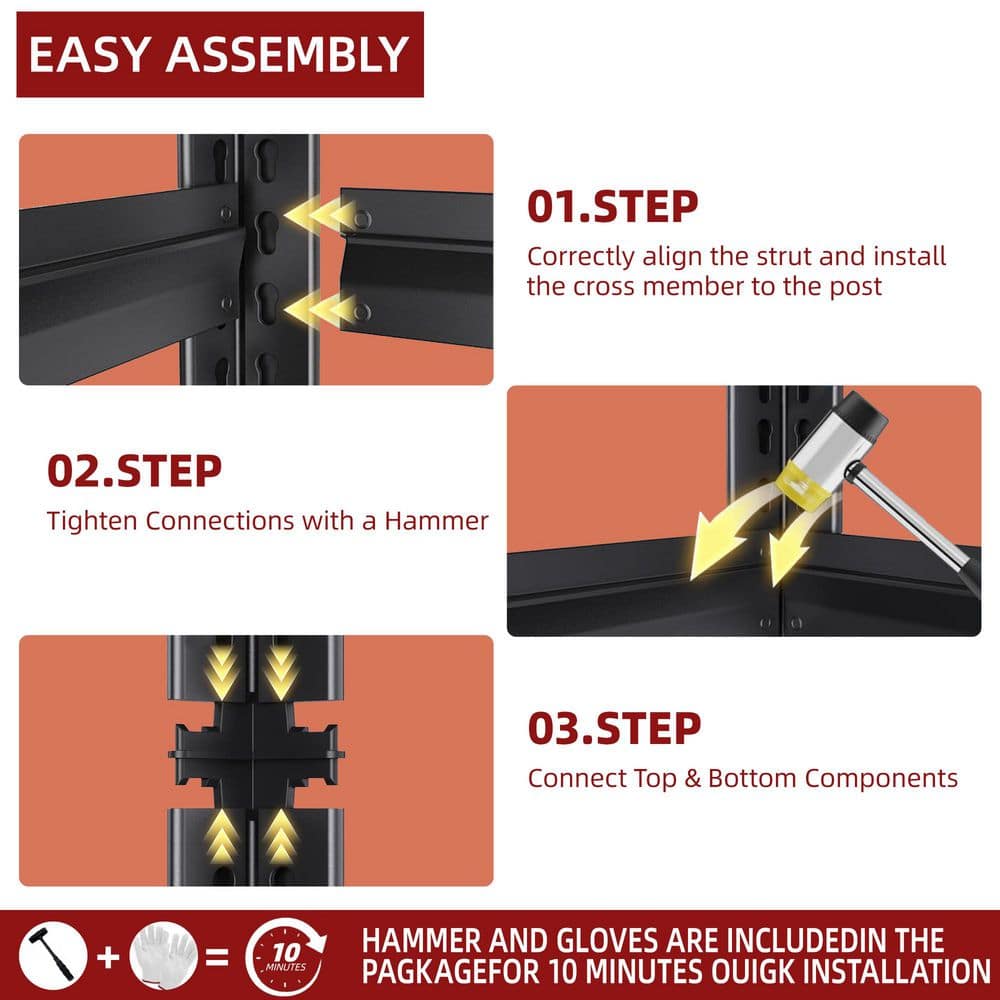 EASY ASSEMBLY

01.STEP

Correctly align the strut and install the cross member to the post

02.STEP

Tighten Connections with a Hammer

03.STEP

Connect Top & Bottom Components

+ =

10 MINUTES

HAMMER AND GLOVES ARE INCLUDEDIN THE PAGKAGEFOR 10 MINUTES OUIGK INSTALLATION