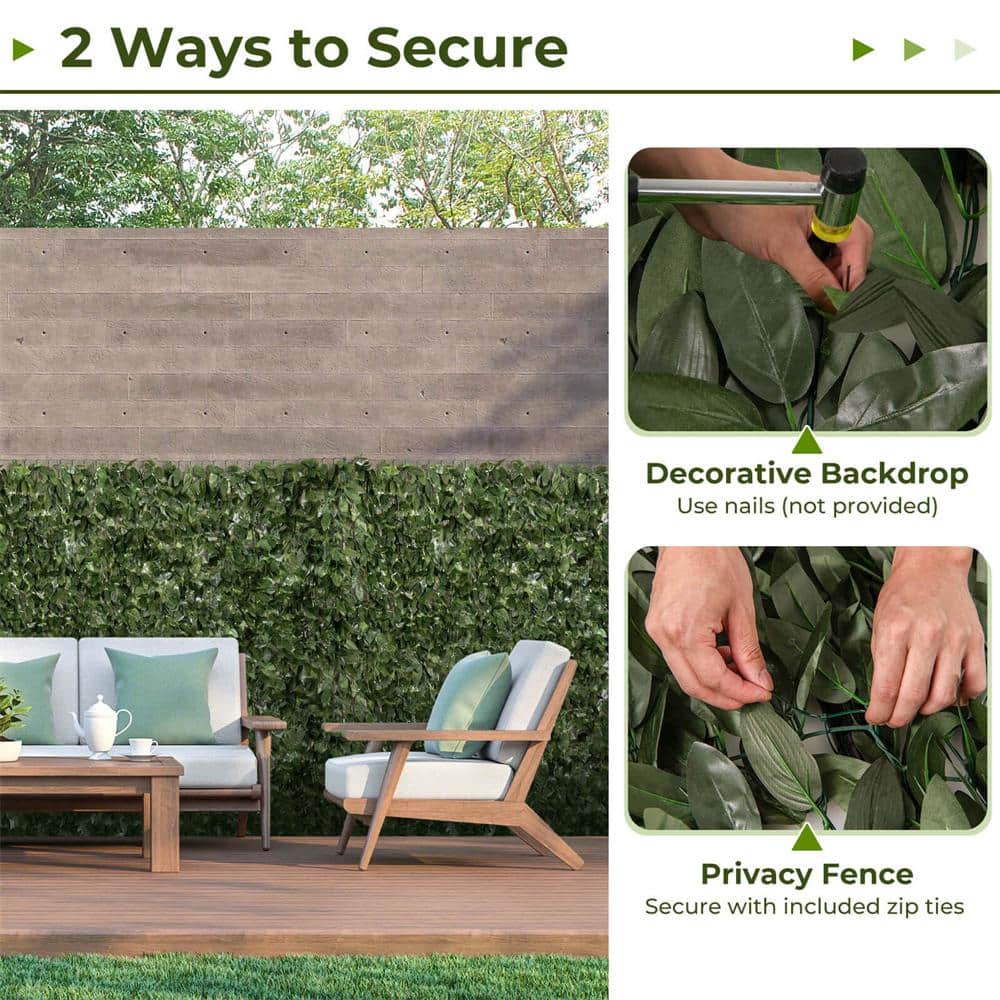 2 Ways to Secure

Decorative Backdrop
Use nails (not provided)

Privacy Fence
Secure with included zip ties