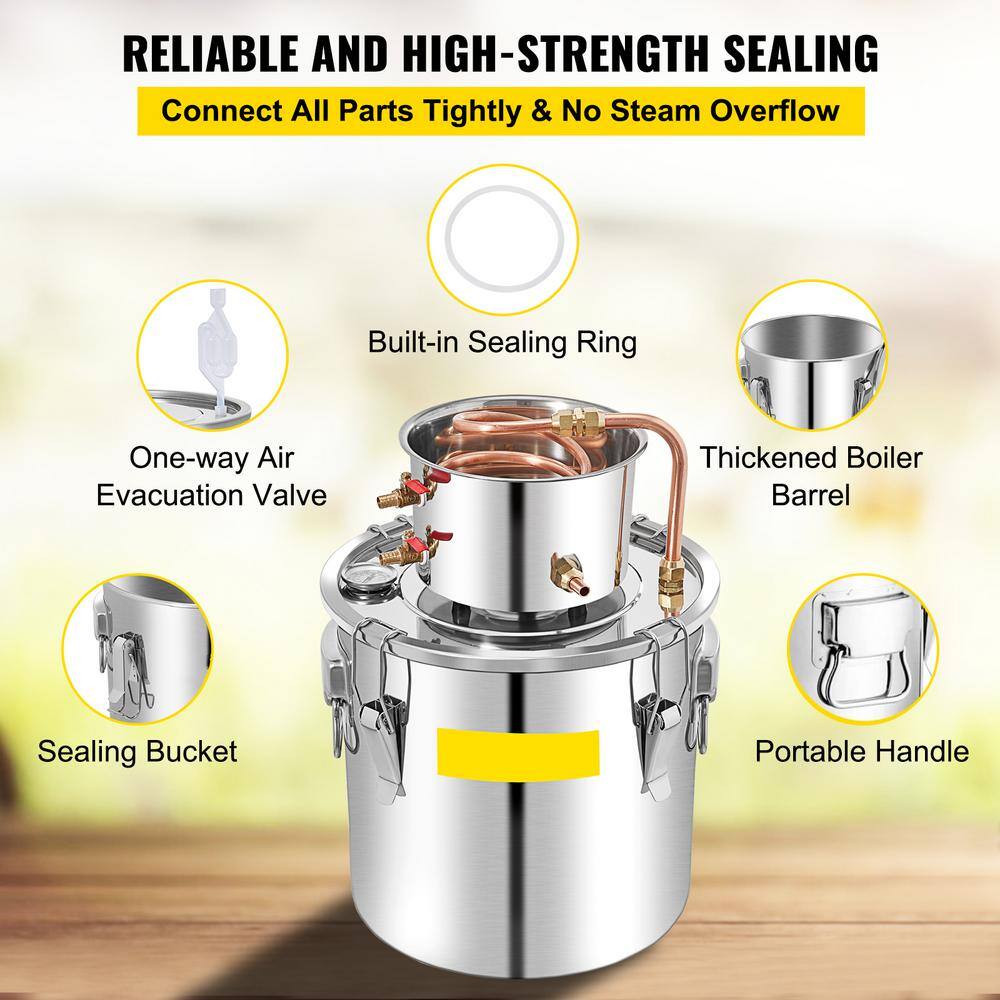 RELIABLE AND HIGH-STRENGTH SEALING

Connect All Parts Tightly & No Steam Overflow

Built-in Sealing Ring

One-way Air Evacuation Valve

Thickened Boiler Barrel

Sealing Bucket

Portable Handle