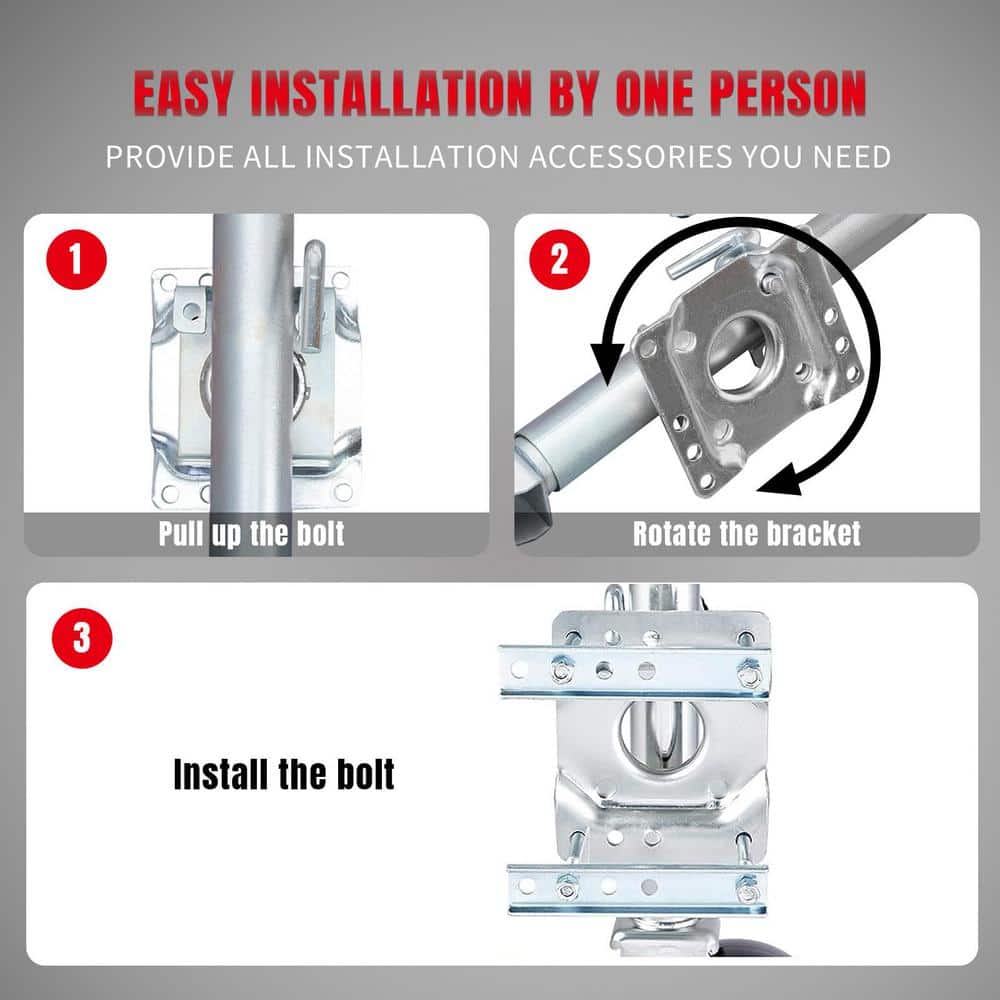 EASY INSTALLATION BY ONE PERSON

PROVIDE ALL INSTALLATION ACCESSORIES YOU NEED

1

Pull up the bolt

2

Rotate the bracket

3

Install the bolt