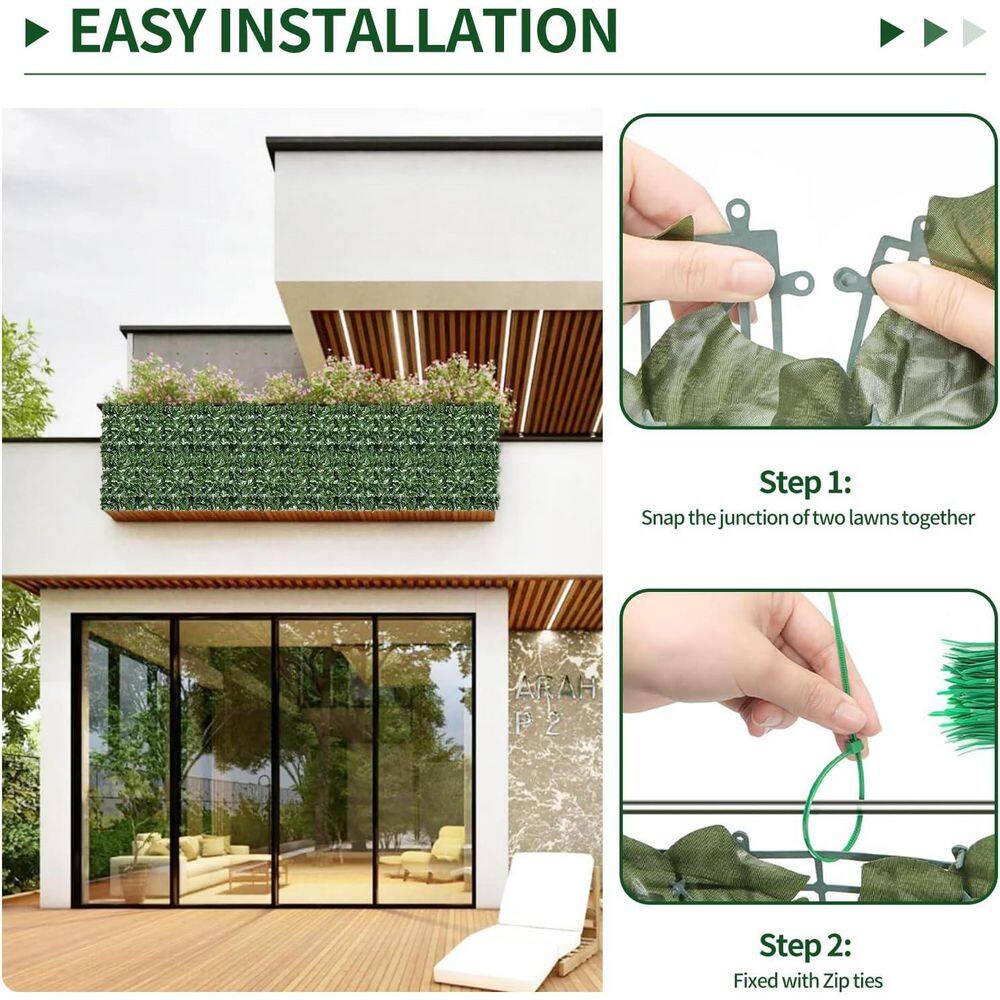 EASY INSTALLATION

ARAH
P 2

Step 1:
Snap the junction of two lawns together

Step 2:
Fixed with Zip ties