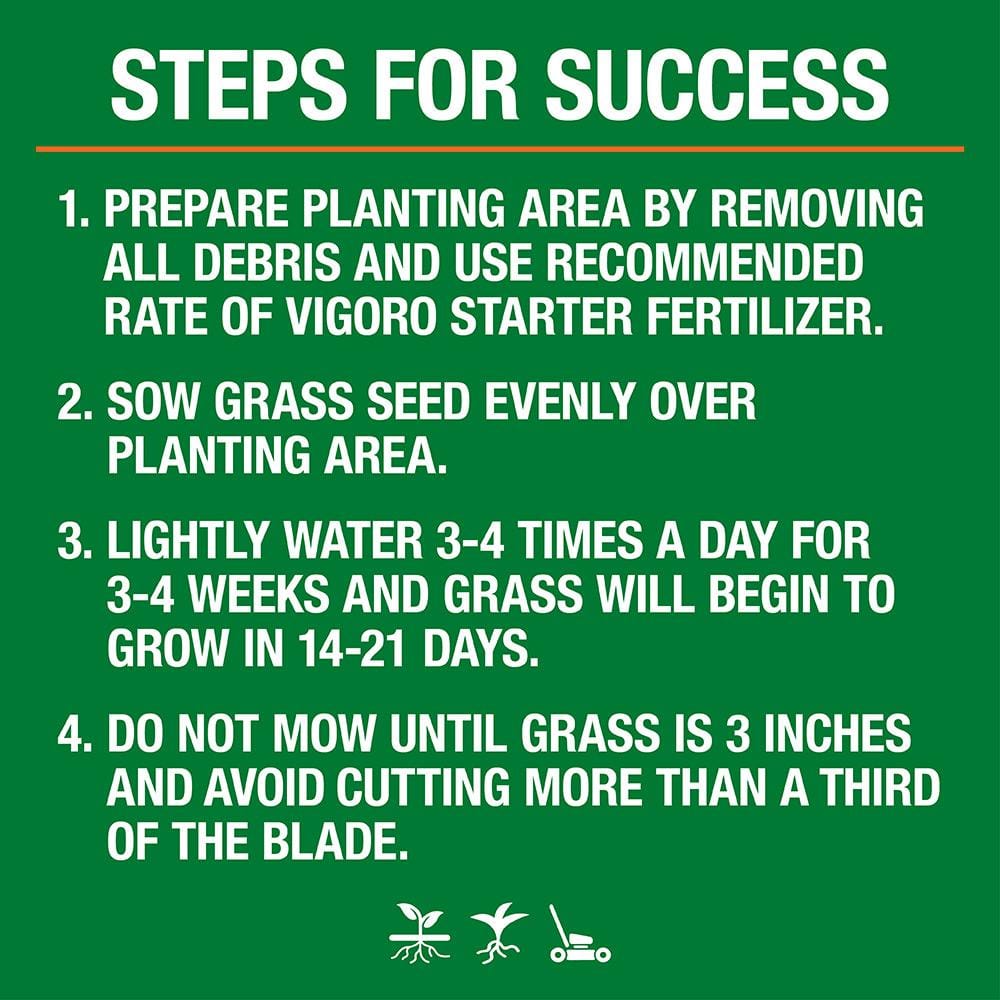 STEPS FOR SUCCESS

1. PREPARE PLANTING AREA BY REMOVING ALL DEBRIS AND USE RECOMMENDED RATE OF VIGORO STARTER FERTILIZER.

2. SOW GRASS SEED EVENLY OVER PLANTING AREA.

3. LIGHTLY WATER 3-4 TIMES A DAY FOR 3-4 WEEKS AND GRASS WILL BEGIN TO GROW IN 14-21 DAYS.

4. DO NOT MOW UNTIL GRASS IS 3 INCHES AND AVOID CUTTING MORE THAN A THIRD OF THE BLADE.