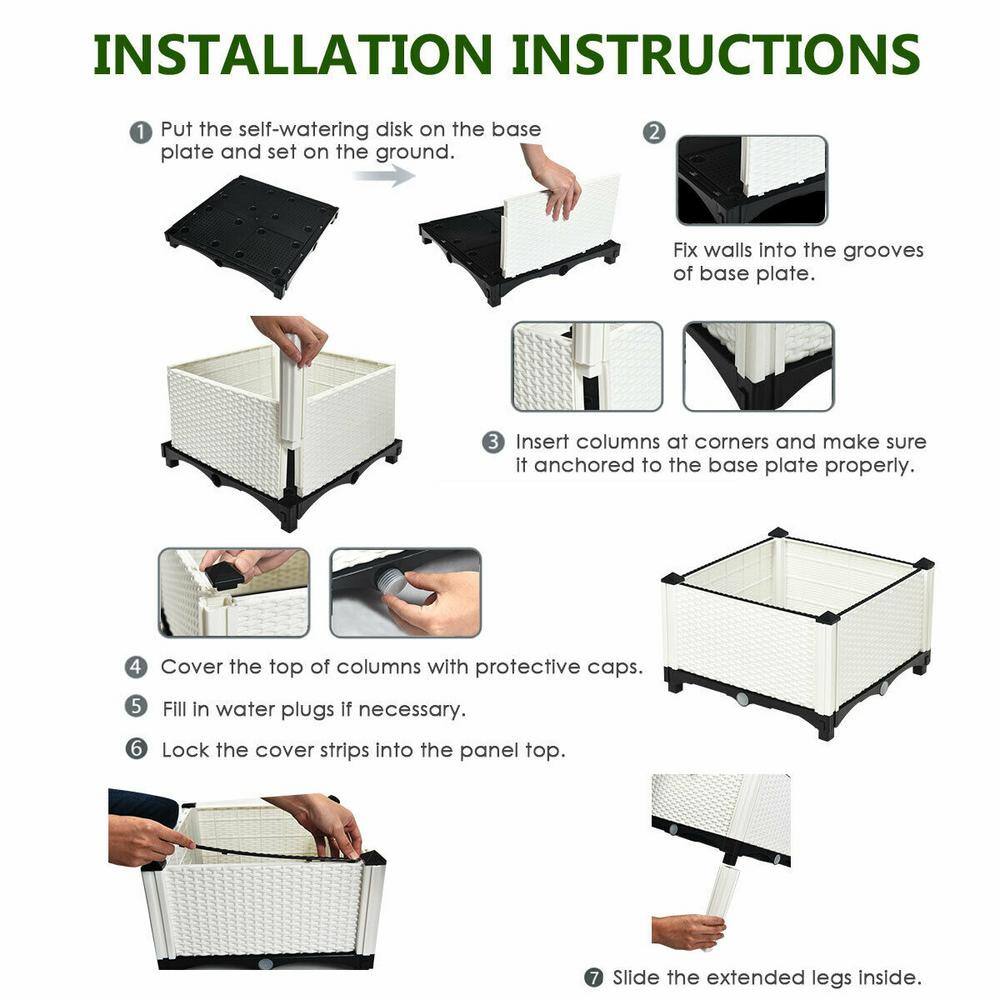 INSTALLATION INSTRUCTIONS

1 Put the self-watering disk on the base plate and set on the ground.

2

Fix walls into the grooves of base plate.

3 Insert columns at corners and make sure it anchored to the base plate properly.

4 Cover the top of columns with protective caps.

5 Fill in water plugs if necessary.

6 Lock the cover strips into the panel top.

7 Slide the extended legs inside.