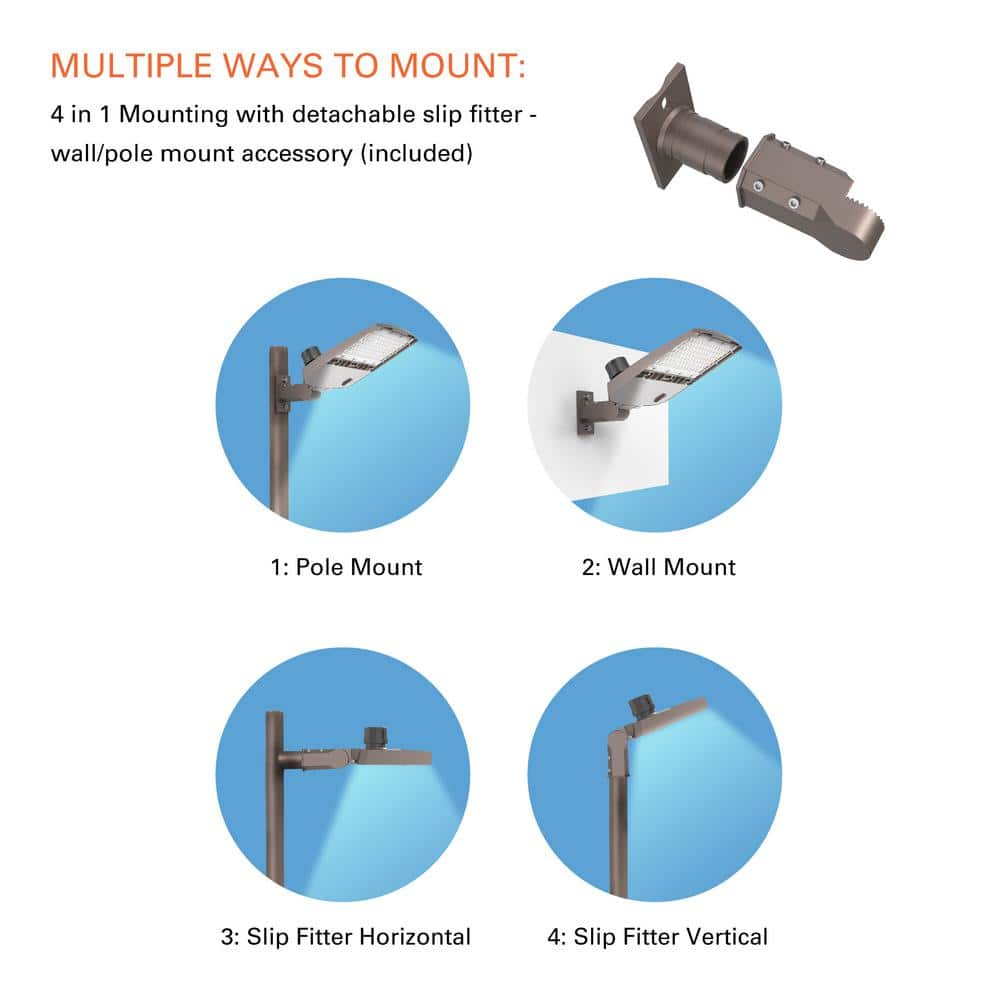 MULTIPLE WAYS TO MOUNT:

4 in 1 Mounting with detachable slip fitter - wall/pole mount accessory (included)

1: Pole Mount

2: Wall Mount

3: Slip Fitter Horizontal

4: Slip Fitter Vertical