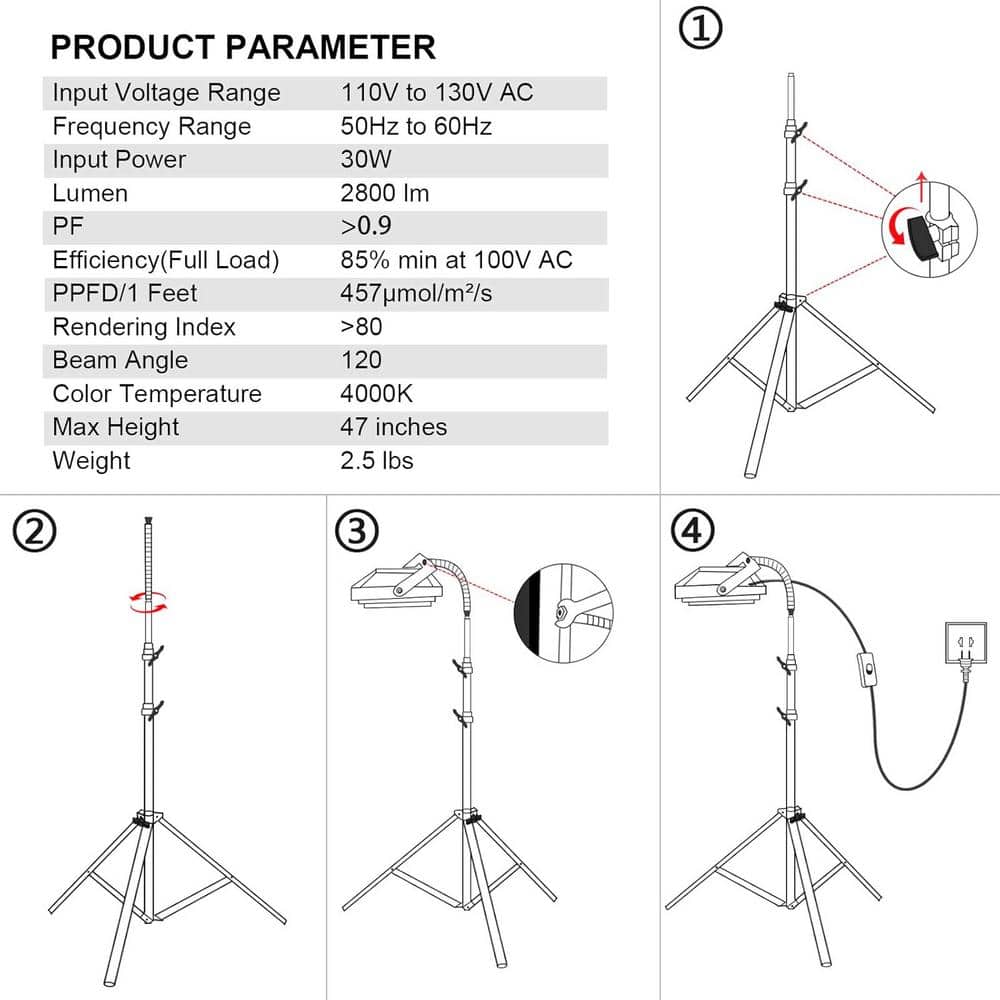 PRODUCT PARAMETER

| | |
|---|---|
| Input Voltage Range | 110V to 130V AC |
| Frequency Range | 50Hz to 60Hz |
| Input Power | 30W |
| Lumen | 2800 lm |
| PF | >0.9 |
| Efficiency(Full Load) | 85% min at 100V AC |
| PPFD/1 Feet | 457μmol/m²/s |
| Rendering Index | >80 |
| Beam Angle | 120 |
| Color Temperature | 4000K |
| Max Height | 47 inches |
| Weight | 2.5 lbs |

①

②

③

④