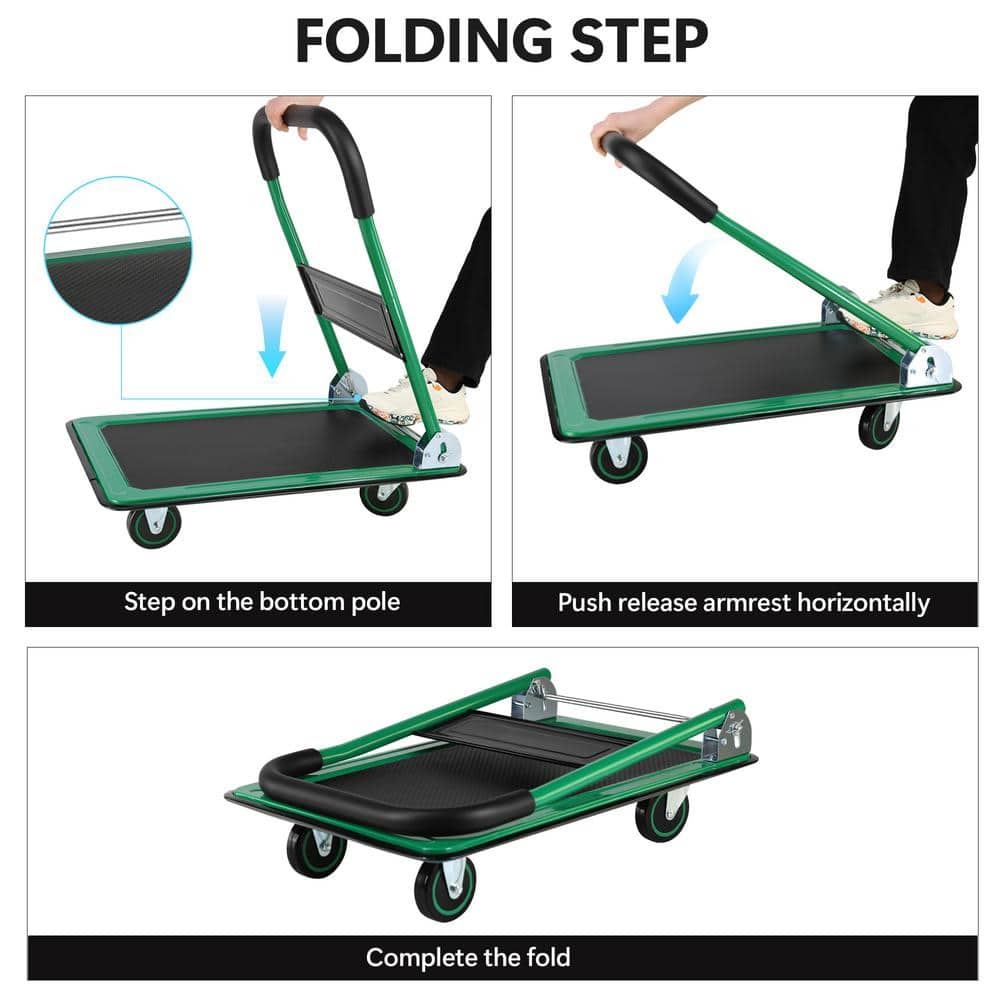 FOLDING STEP

Step on the bottom pole

Push release armrest horizontally

Complete the fold