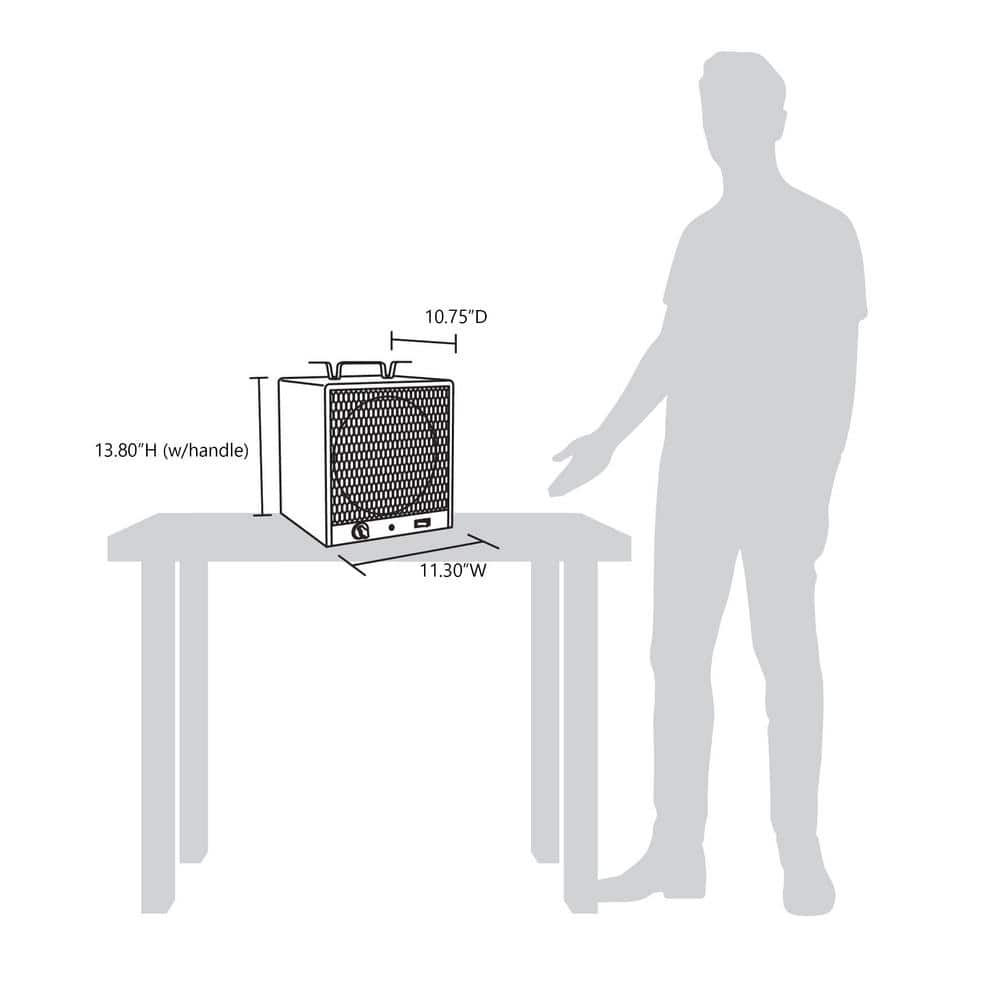 10.75"D

13.80"H (w/handle)

11.30"W