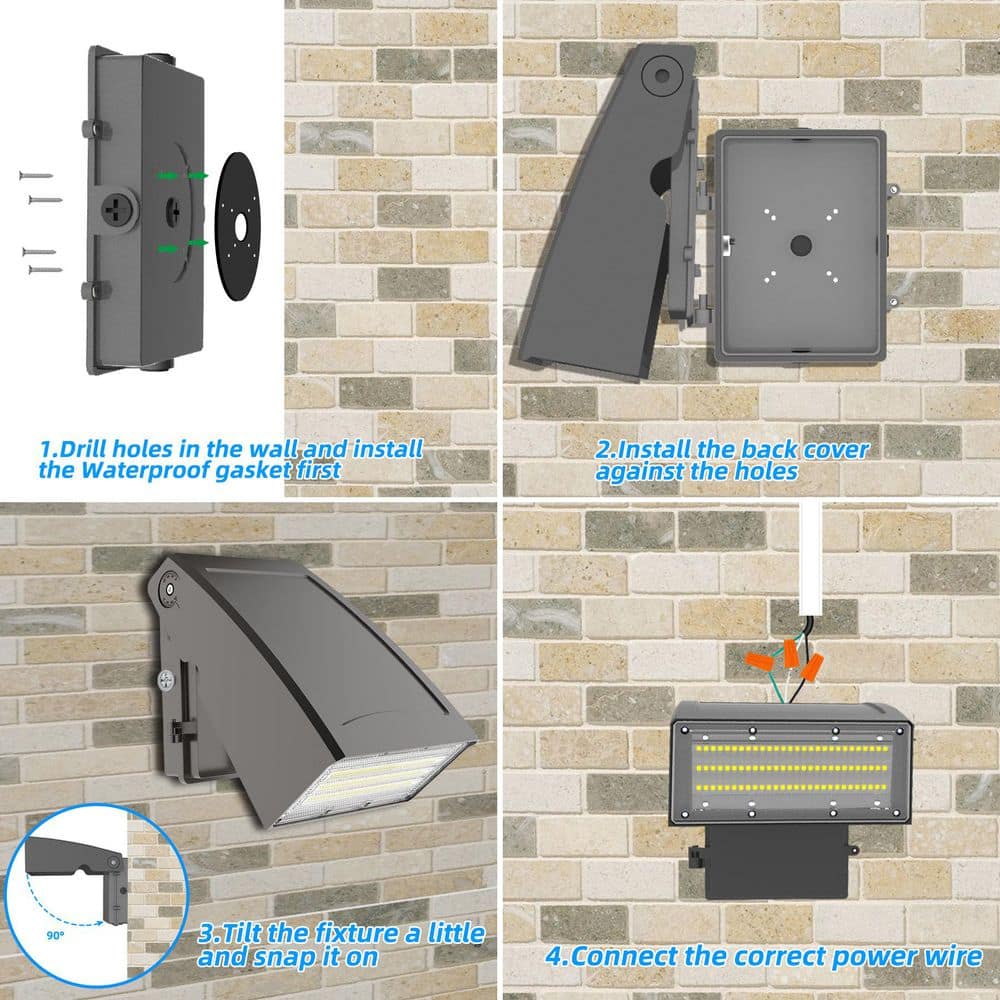 1.Drill holes in the wall and install the Waterproof gasket first

2.Install the back cover against the holes

90°

3.Tilt the fixture a little and snap it on

4.Connect the correct power wire