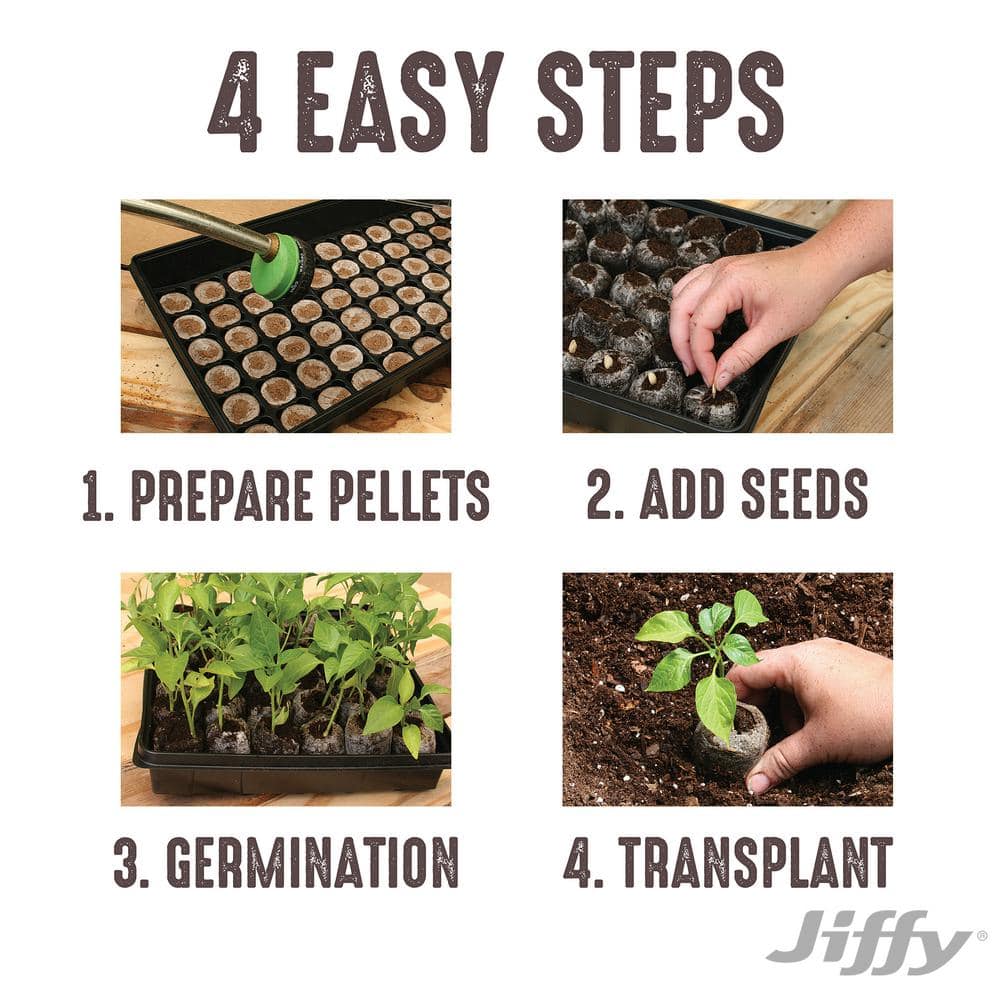 4 EASY STEPS

1. PREPARE PELLETS

2. ADD SEEDS

3. GERMINATION

4. TRANSPLANT

Jiffy®