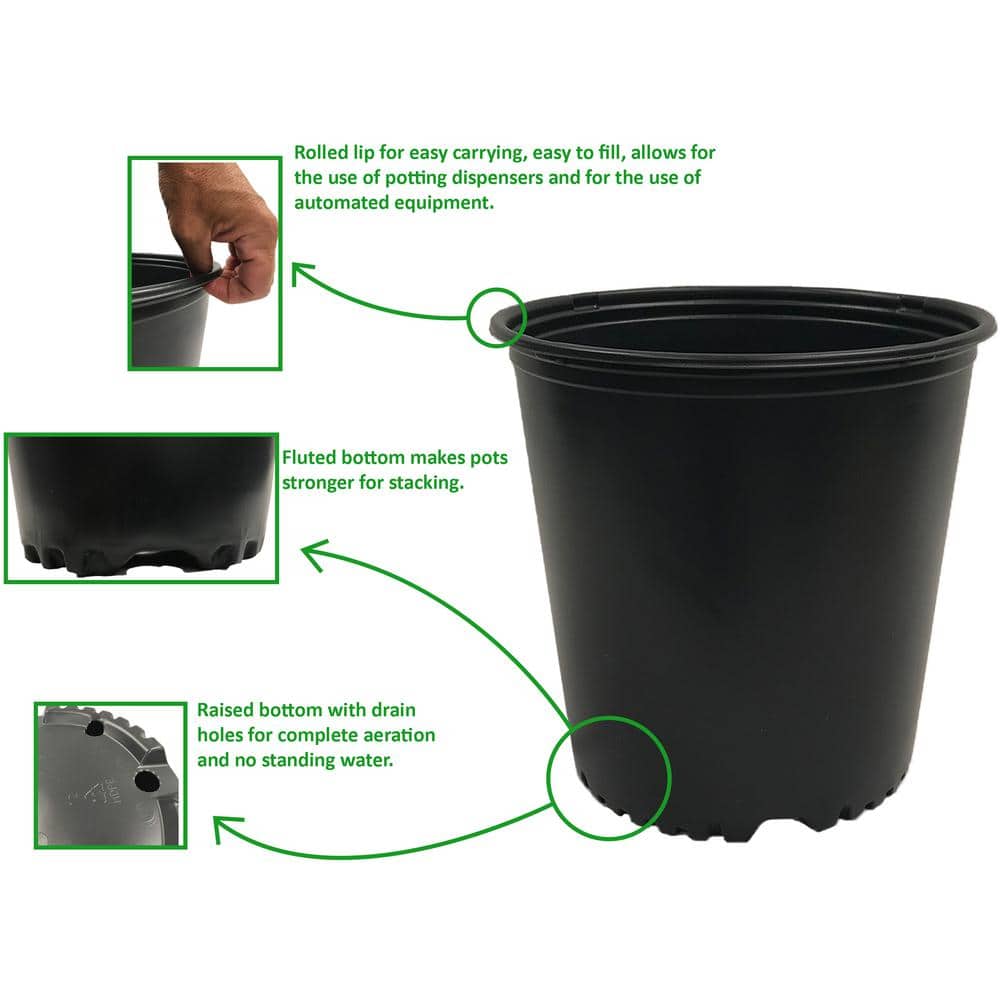 Rolled lip for easy carrying, easy to fill, allows for the use of potting dispensers and for the use of automated equipment.

Fluted bottom makes pots stronger for stacking.

Raised bottom with drain holes for complete aeration and no standing water.