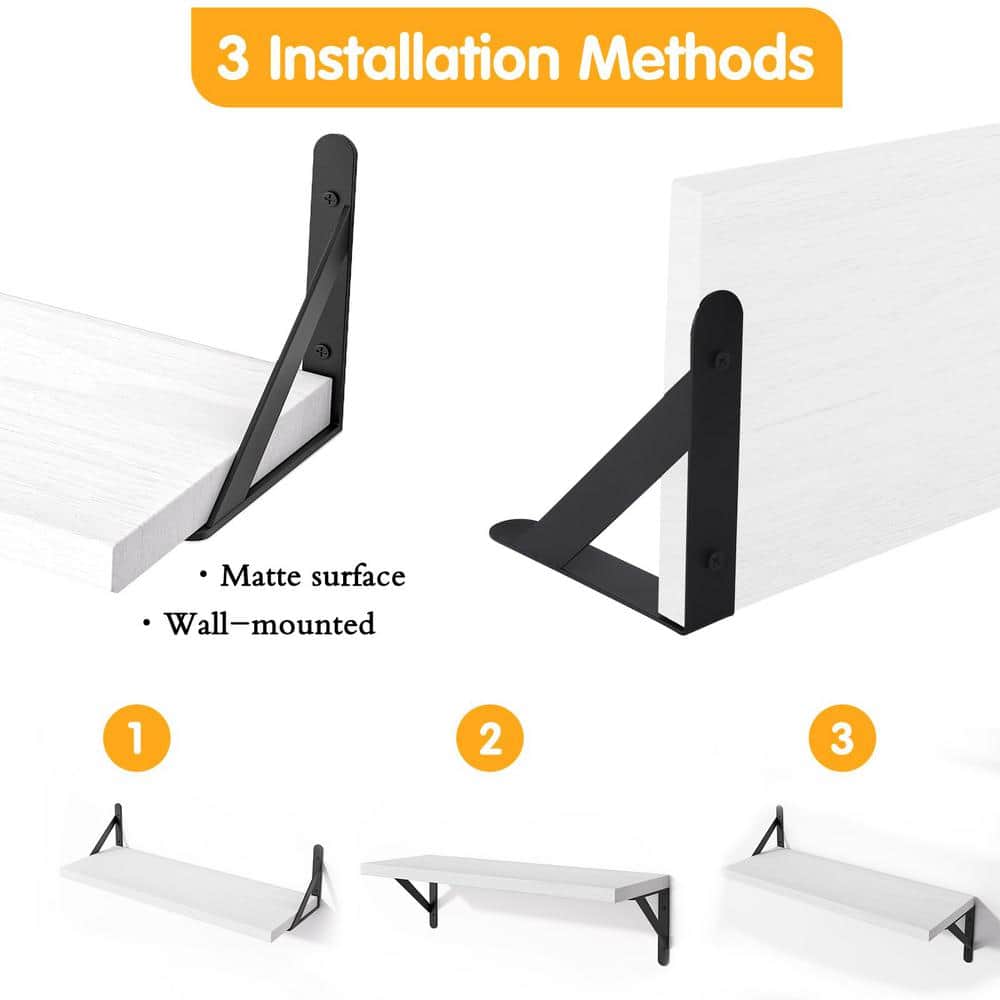 3 Installation Methods

• Matte surface
• Wall-mounted

1

2

3