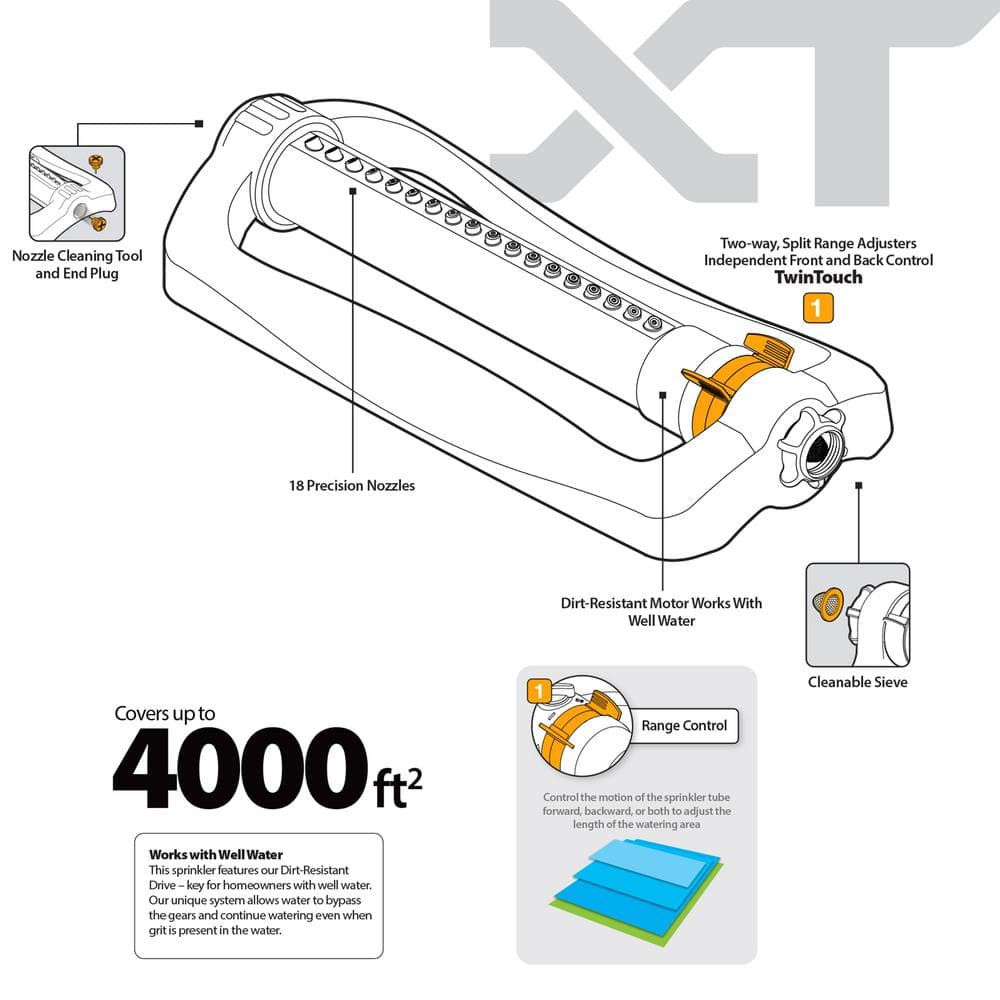 XT

Nozzle Cleaning Tool and End Plug

Two-way, Split Range Adjusters Independent Front and Back Control
TwinTouch
1

18 Precision Nozzles

Dirt-Resistant Motor Works With Well Water

Cleanable Sieve

Covers up to
4000 ft$^2$

Works with Well Water
This sprinkler features our Dirt-Resistant Drive – key for homeowners with well water. Our unique system allows water to bypass the gears and continue watering even when grit is present in the water.

1
Range Control

Control the motion of the sprinkler tube forward, backward, or both to adjust the length of the watering area