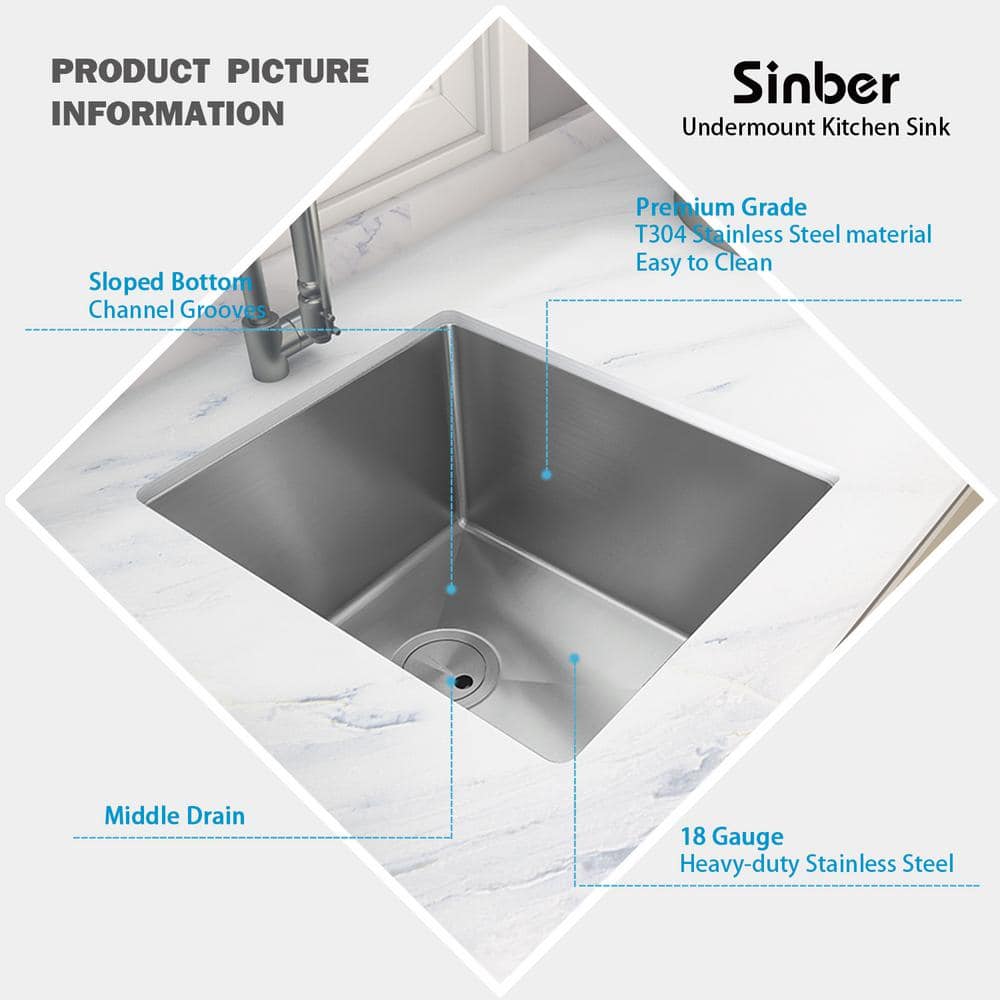 PRODUCT PICTURE INFORMATION

Sinber
Undermount Kitchen Sink

Premium Grade
T304 Stainless Steel material
Easy to Clean

Sloped Bottom
Channel Grooves

Middle Drain

18 Gauge
Heavy-duty Stainless Steel