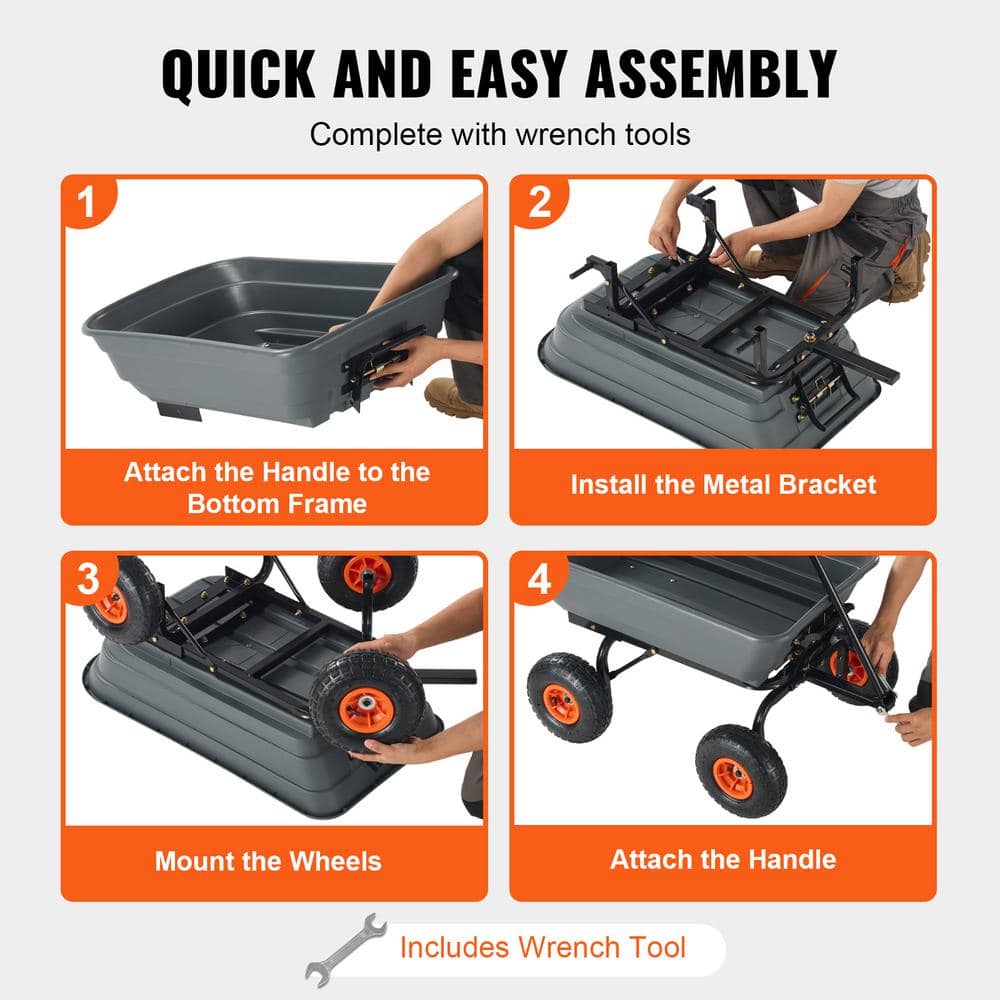 QUICK AND EASY ASSEMBLY

Complete with wrench tools

1

Attach the Handle to the Bottom Frame

2

Install the Metal Bracket

3

Mount the Wheels

4

Attach the Handle

Includes Wrench Tool